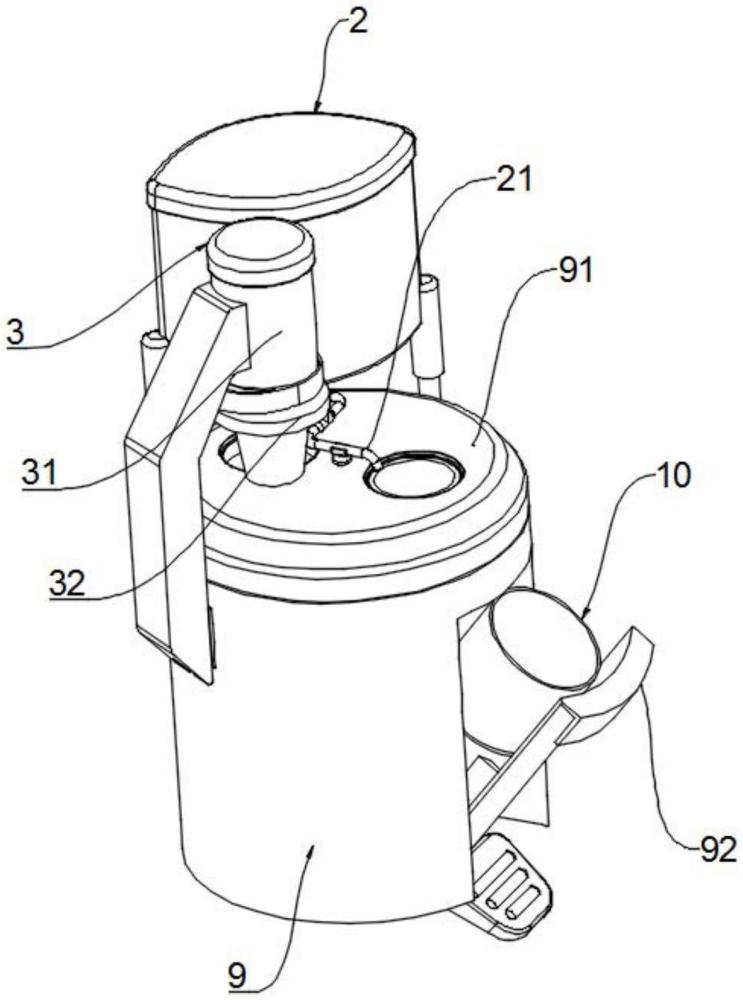 2
21
91
3
31
10
32
92
9