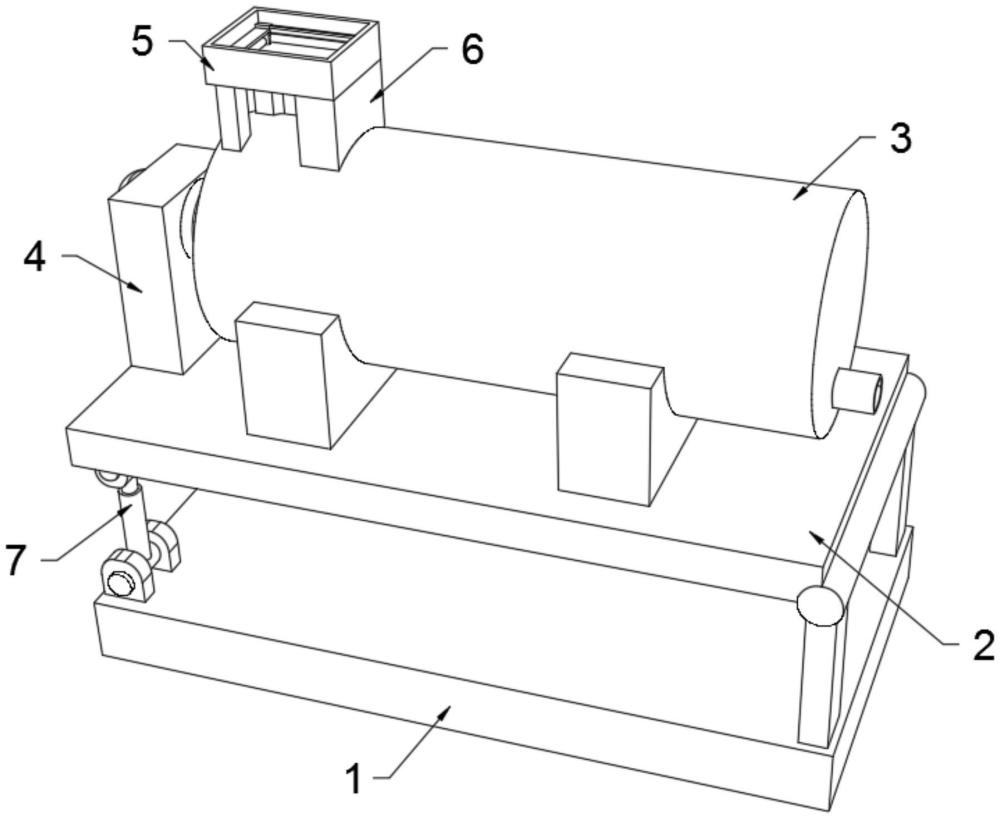 5
6
3
4
7
2
1