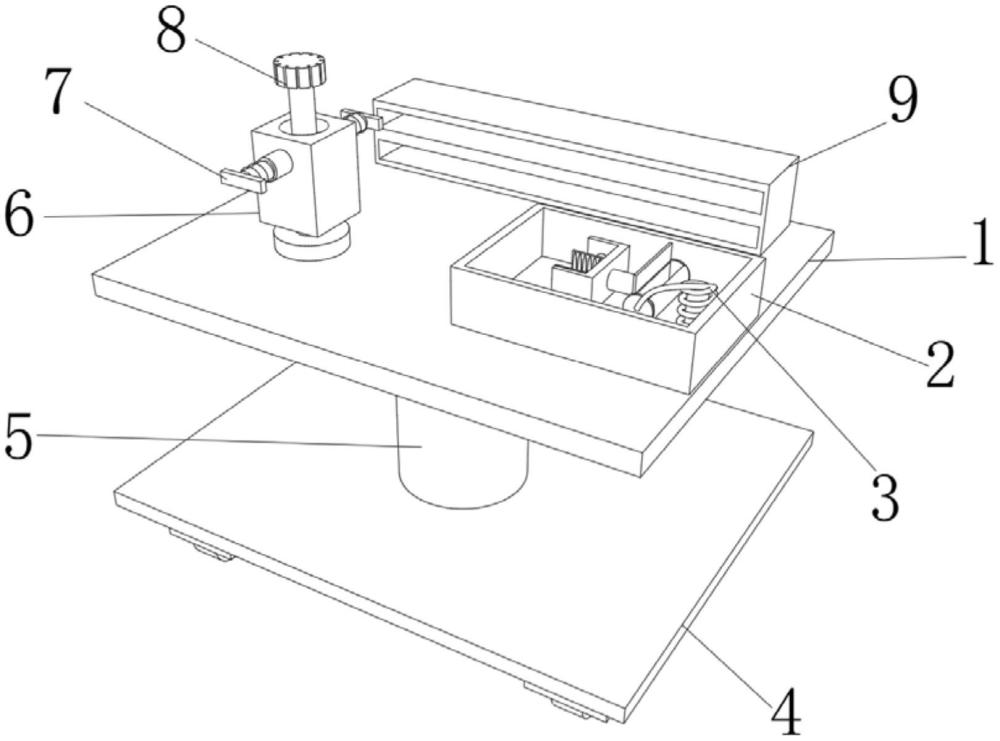 8
7
9
6
1
2
5
3
4