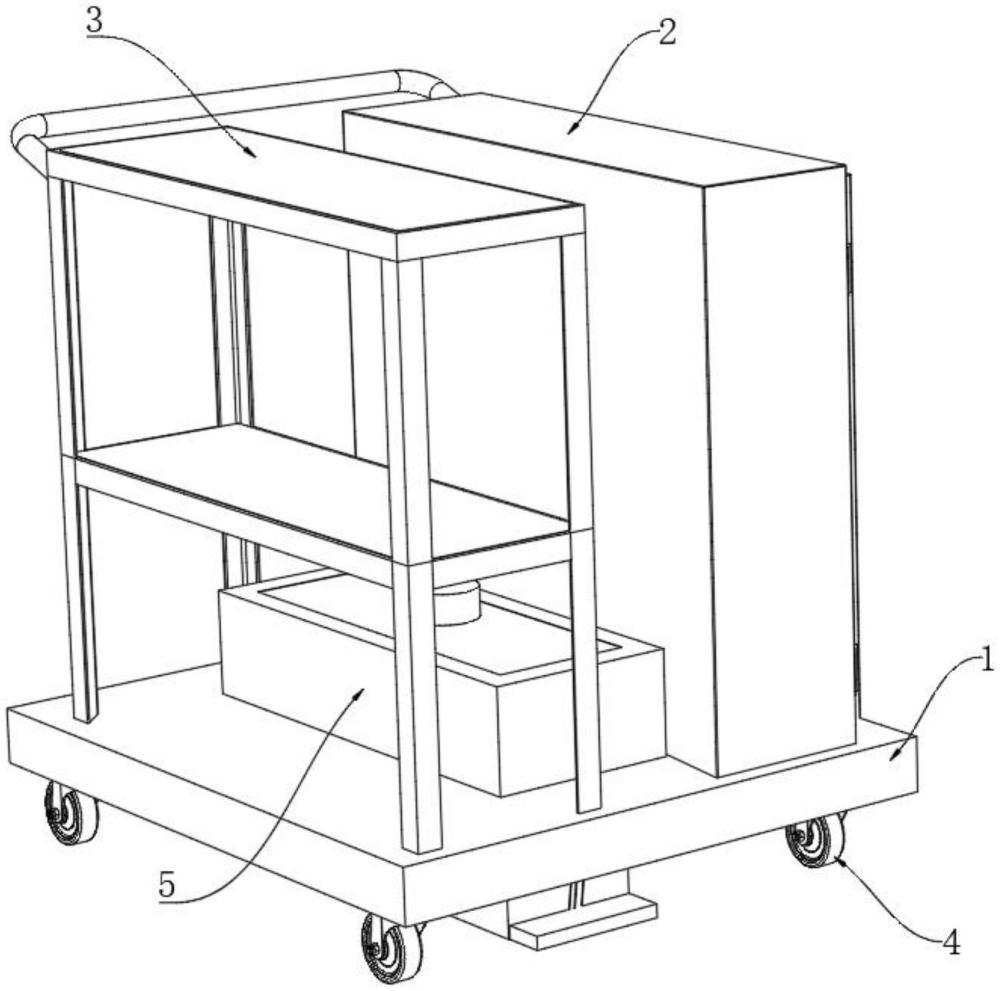 3
2
1
5
4