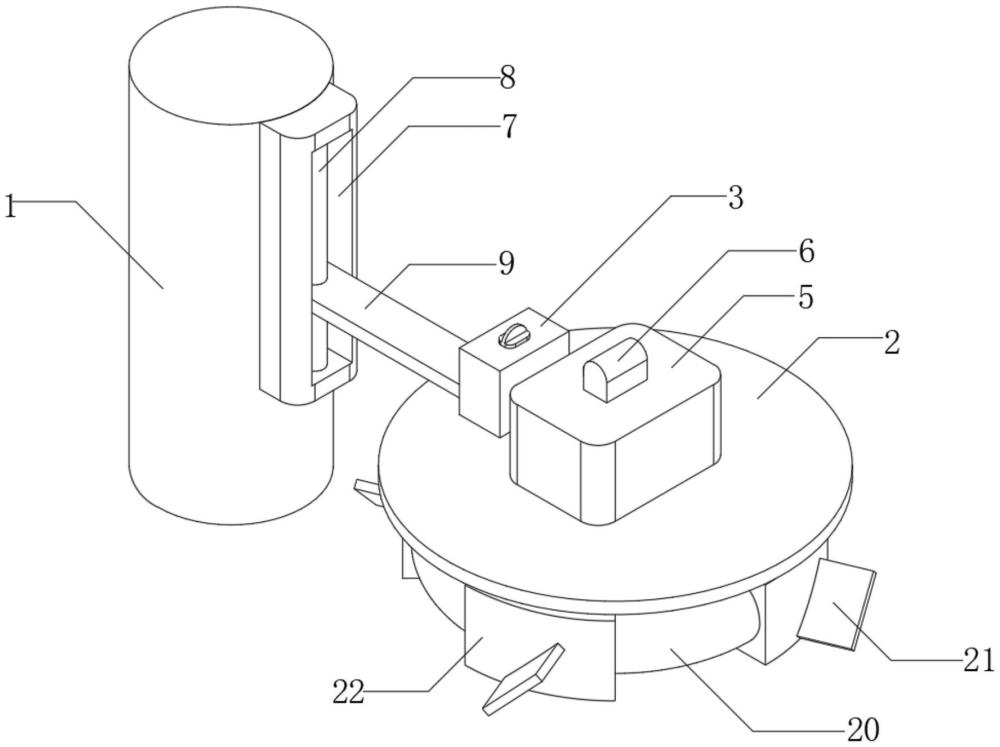 8
7
1
3
9
6
5
2
21
22
20