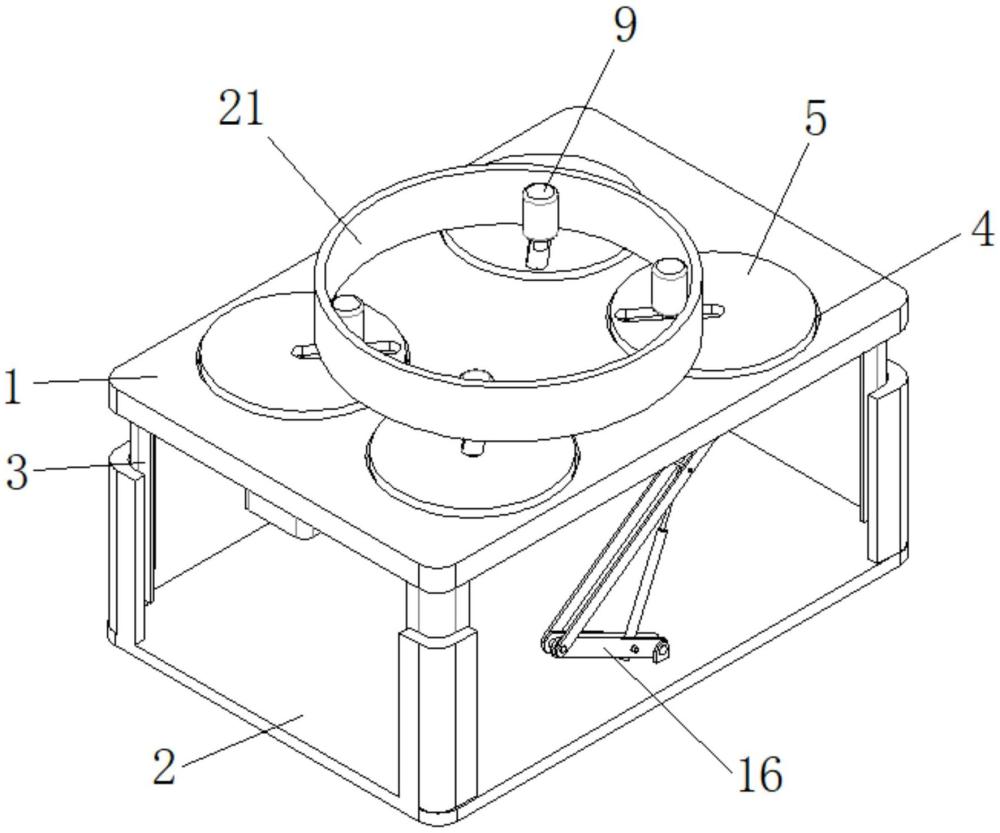 9
21
5
4
1
3
2
16