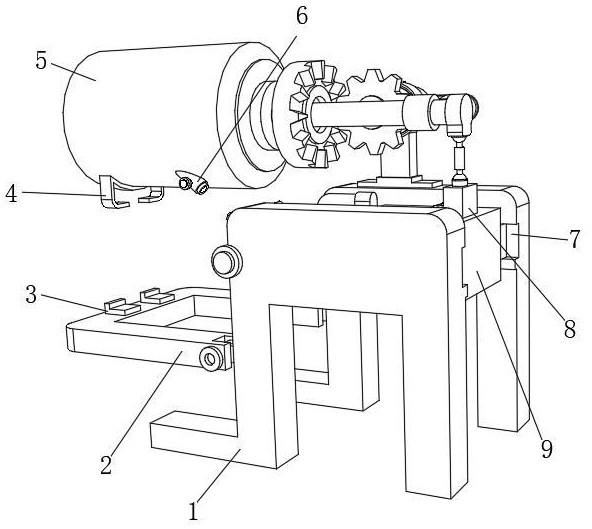 6
5
4
7
3
8
9
2
1