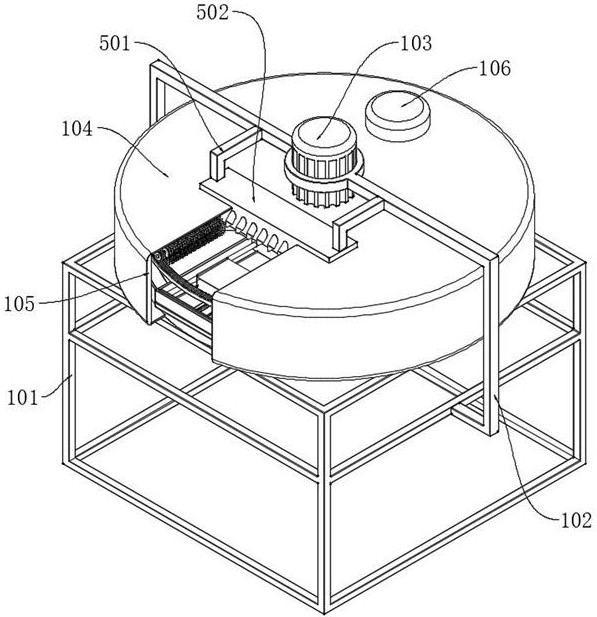 502
501
103
106
104
105
101
102