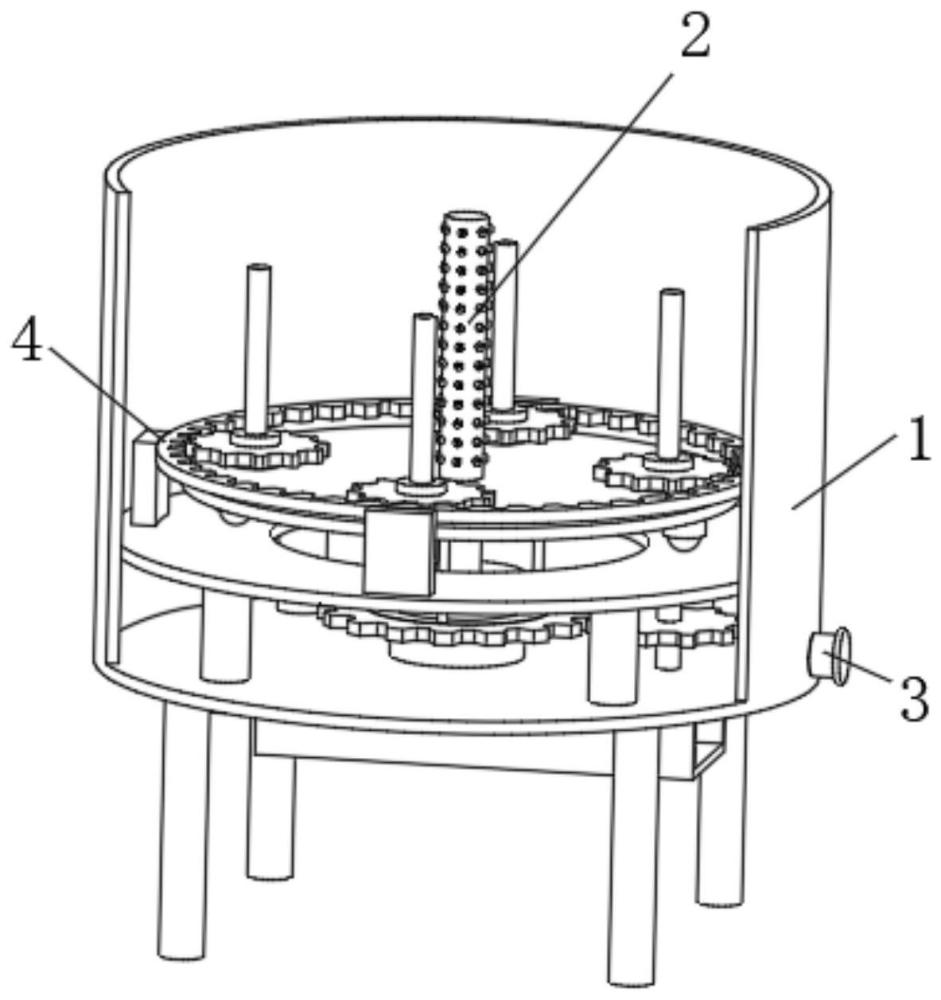 2
4
1
3