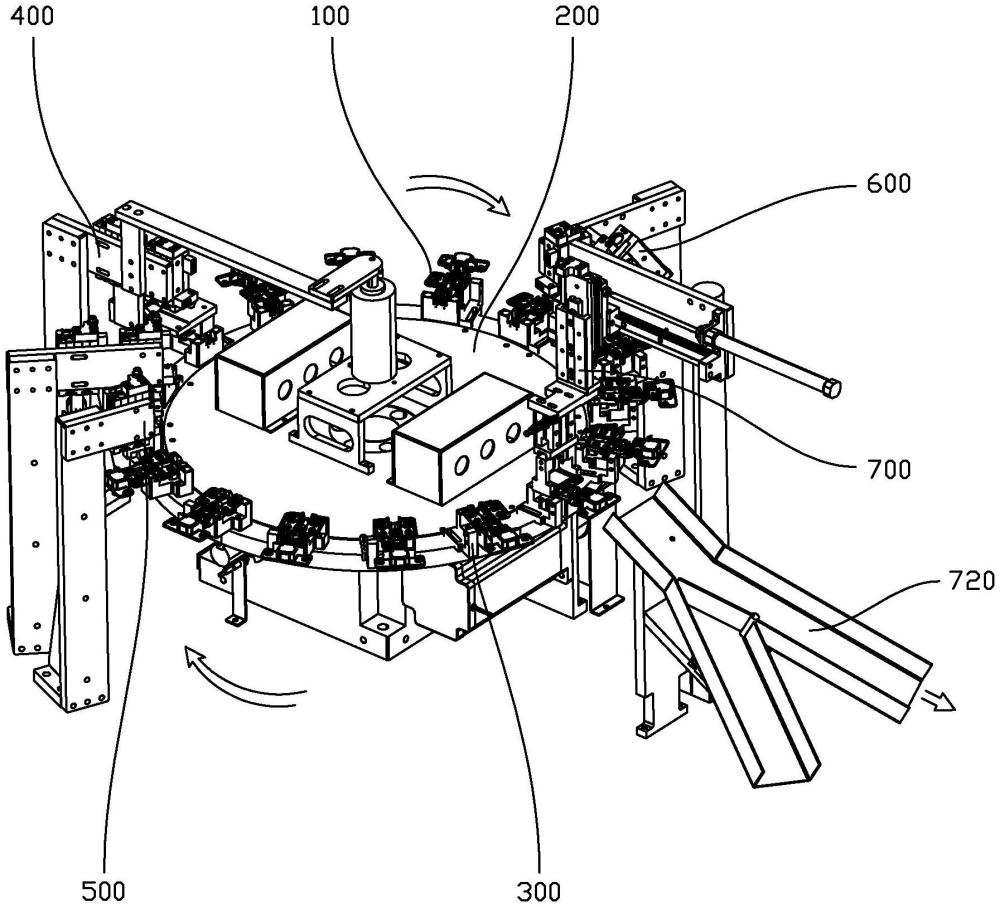 400
100
200
600
700
720
500
300