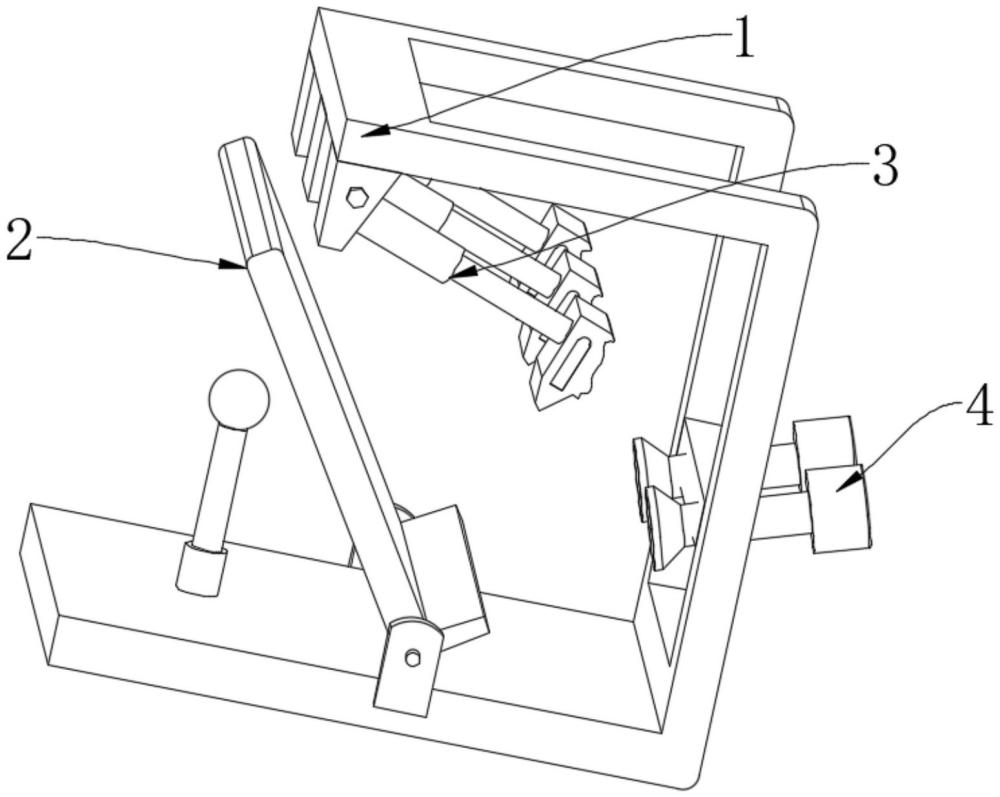 1
3
2
4