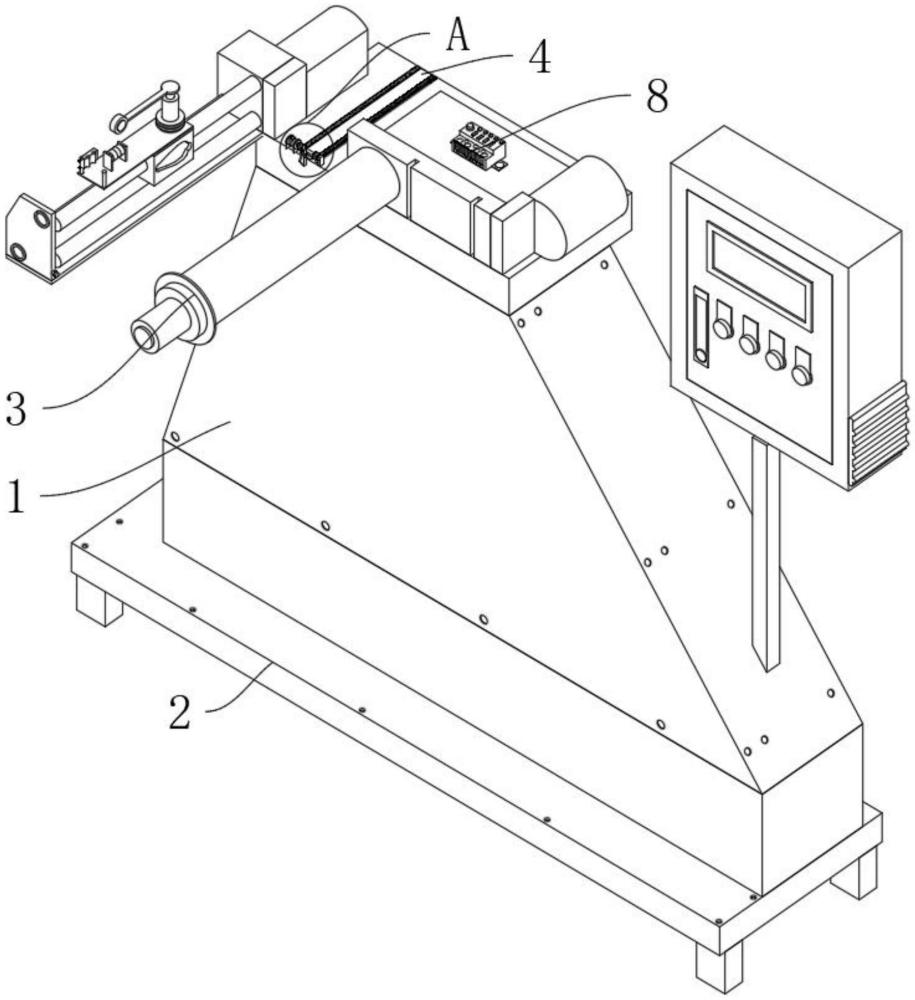 A
4
8
3
1
2