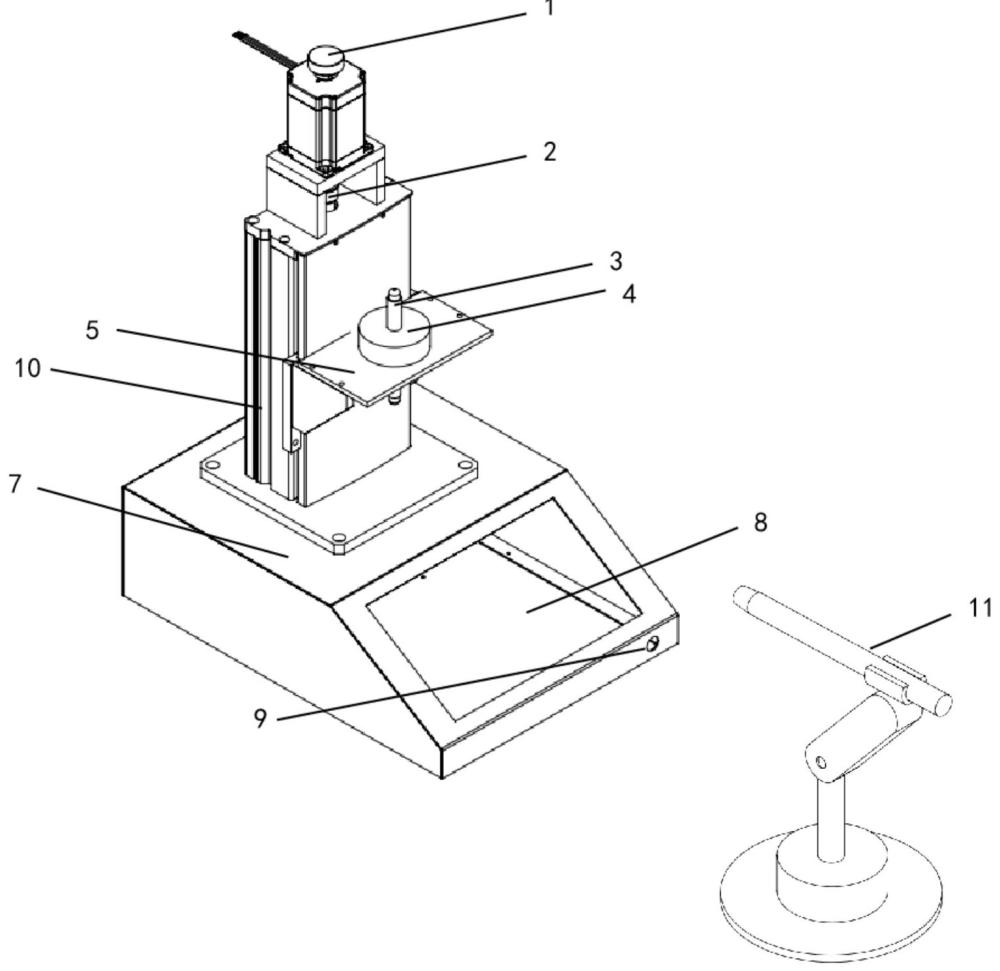 1
2
3
4
5
10
7
8
11
9