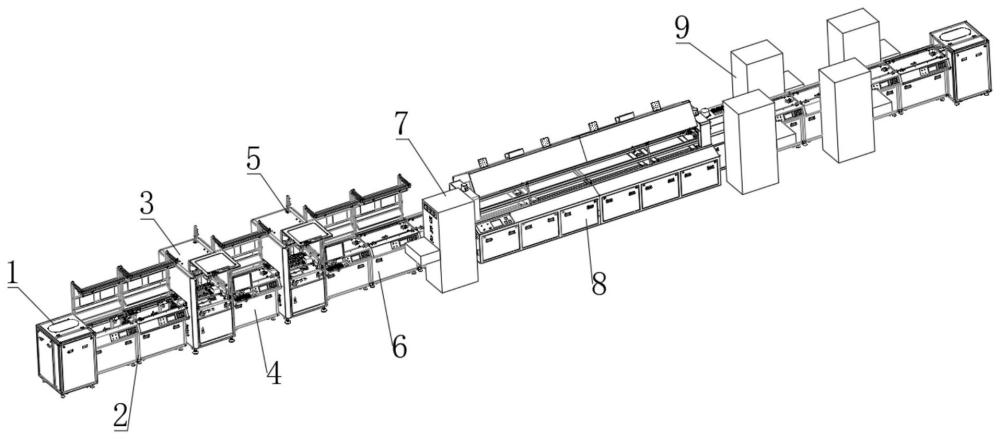 9
7
5
3
1
8
6
4
2