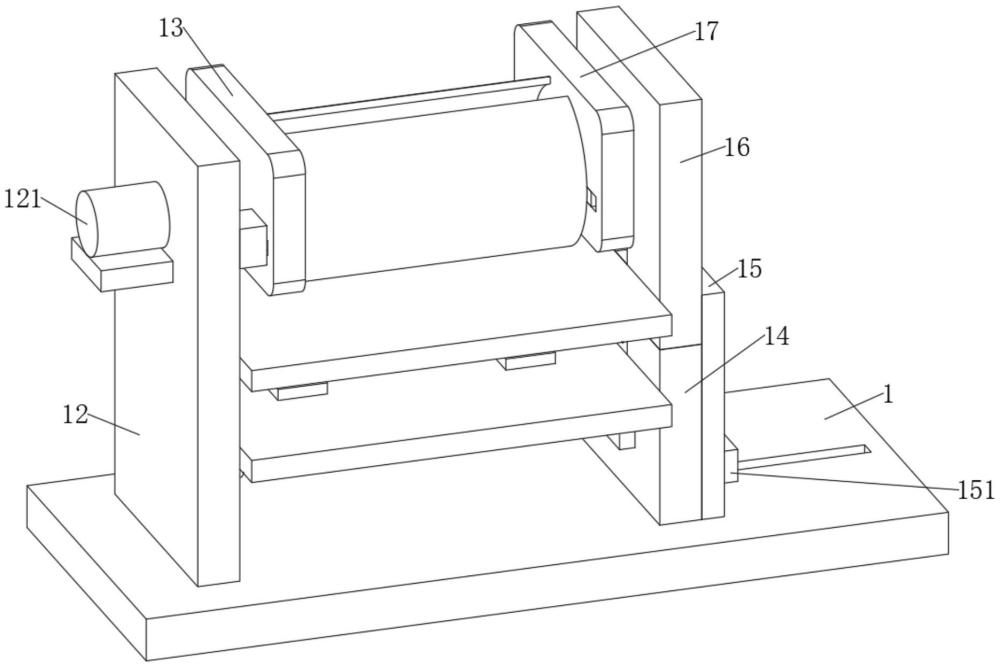 13
17
16
121
15
14
1
12
151