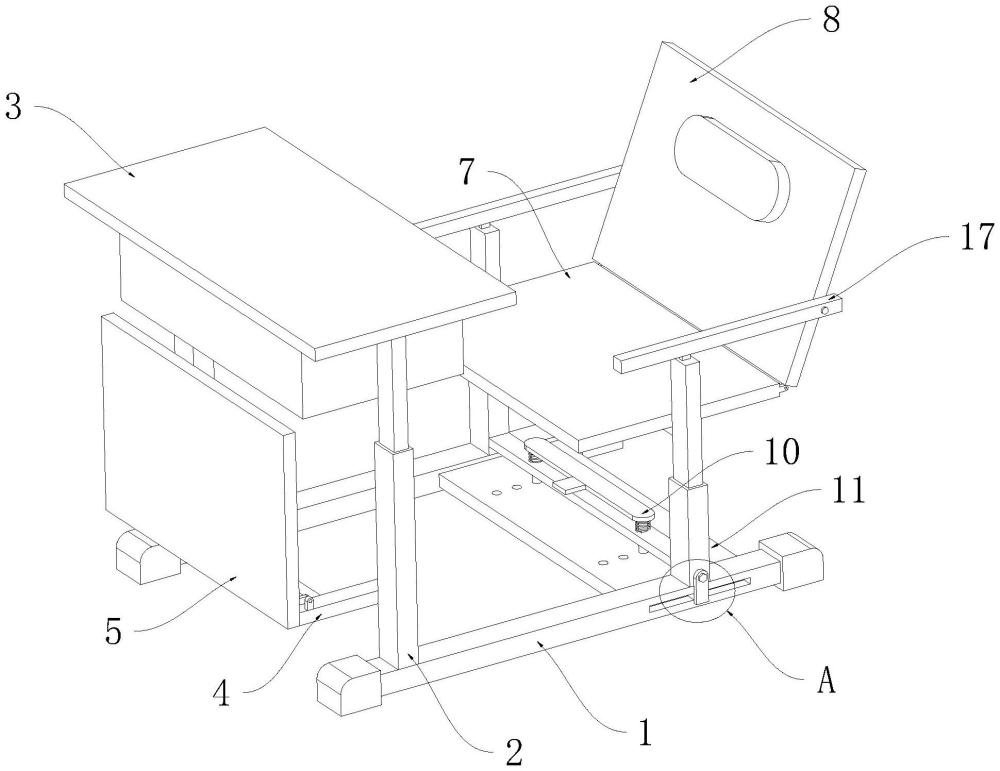 8
3
7
17
10
11
5
4
A
2
1