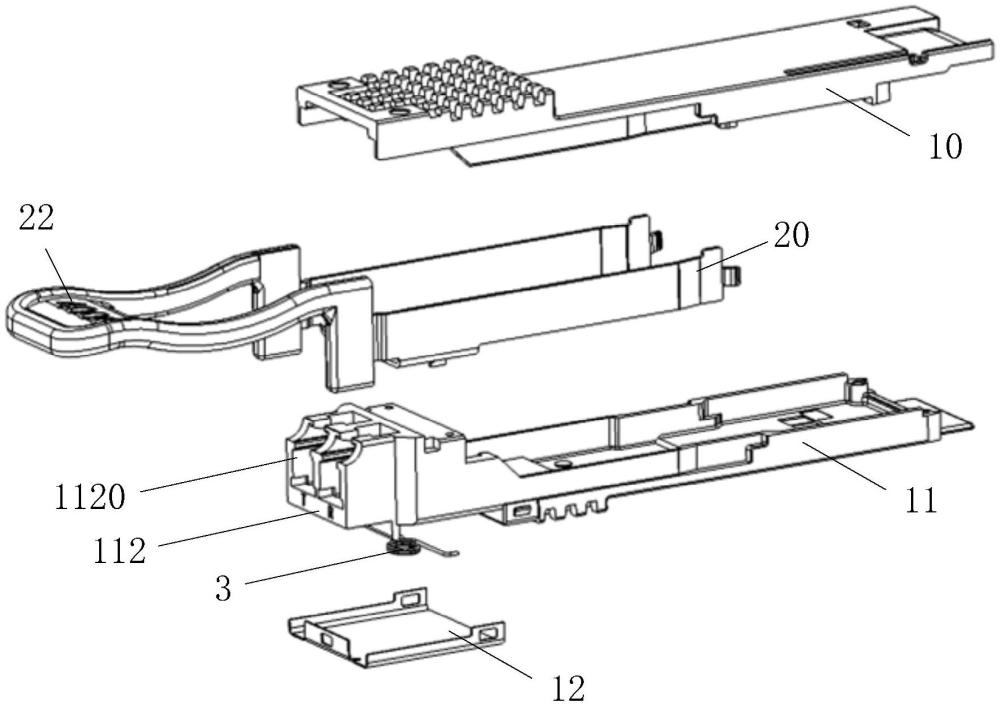 10
22
20
1120
11
112
3
12