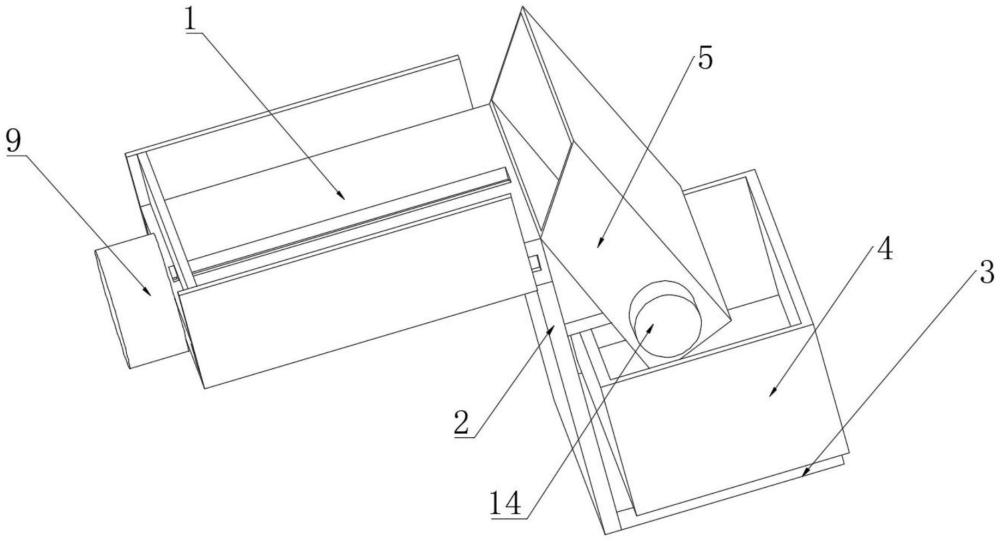 1
5
9
4
3
2
14