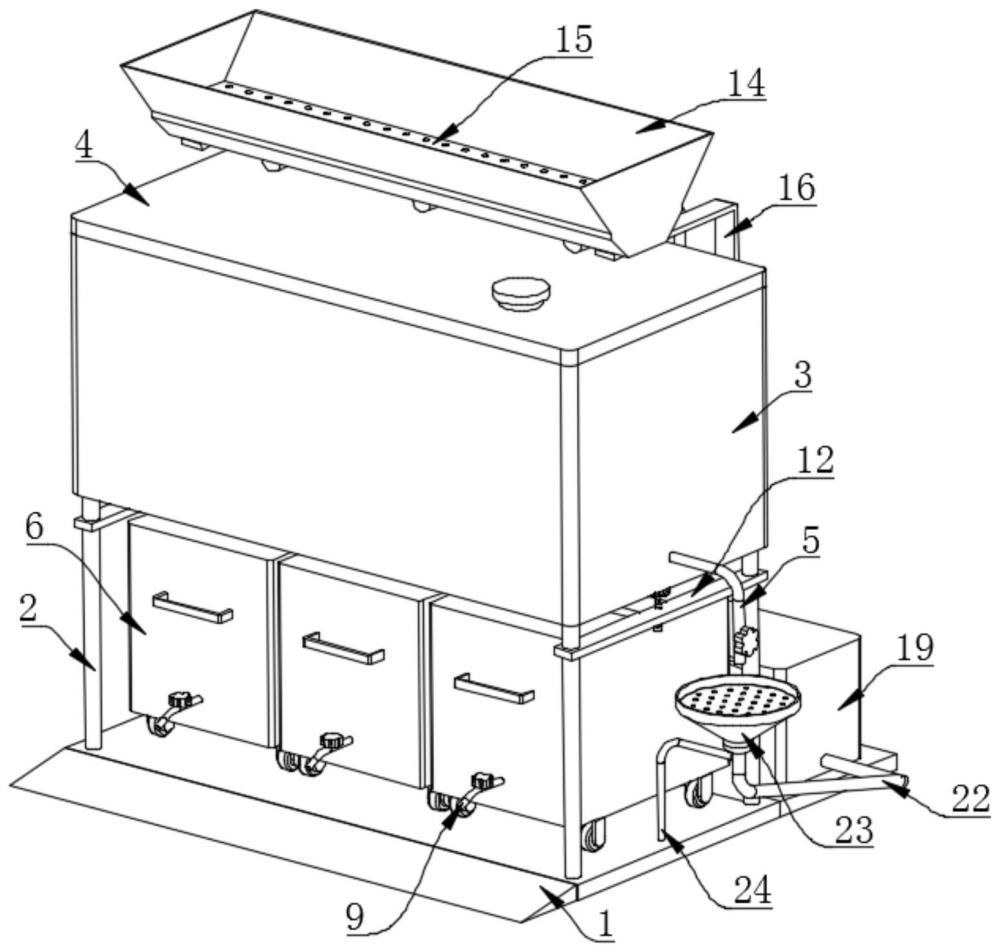 15
14
4
16
3
12
6
5
2
19
22
23
24
9
1