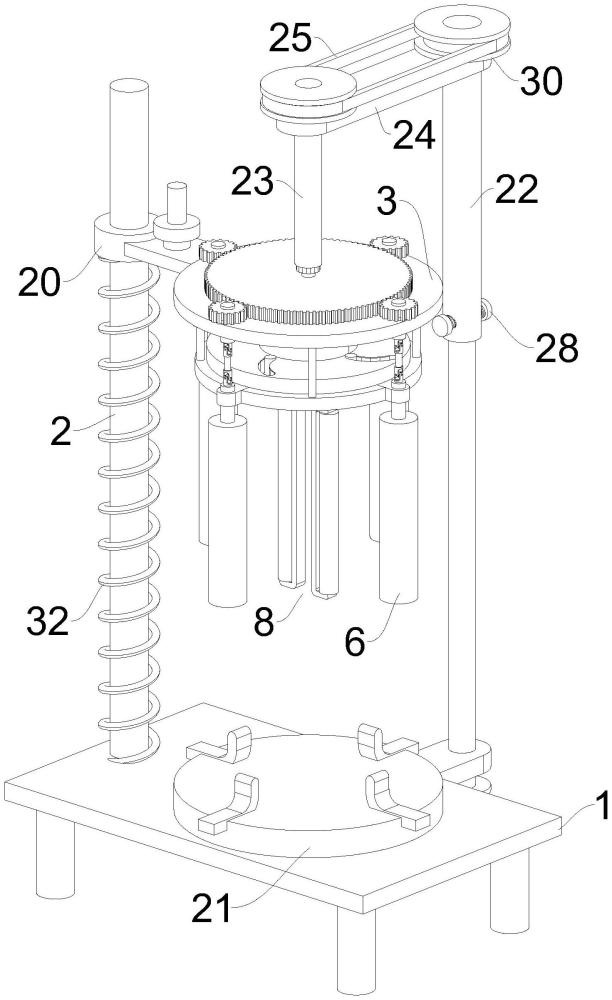 25
30
24
23
3
22
20
28
2
32
8
6
1
21