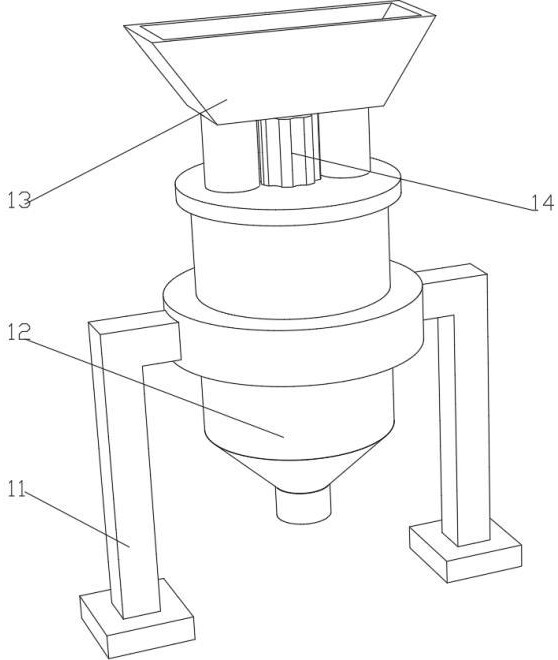 13
14
12
11