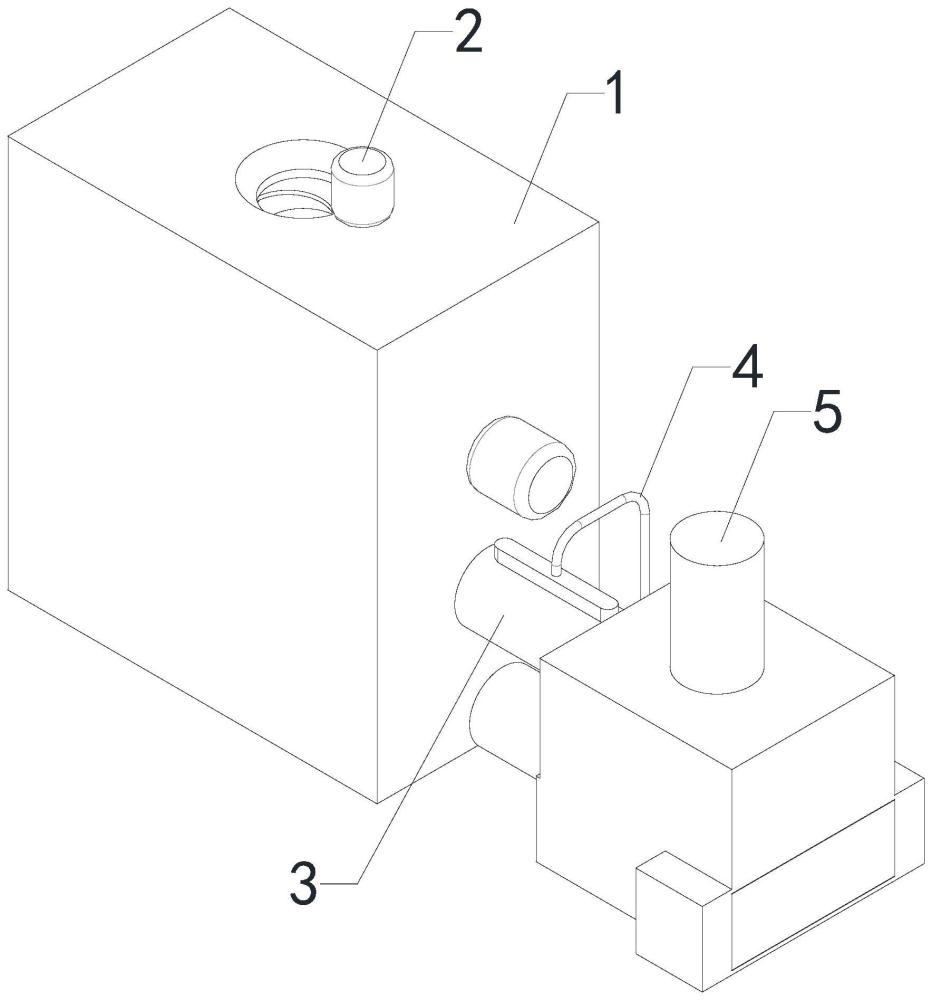 2
1
4
5
3