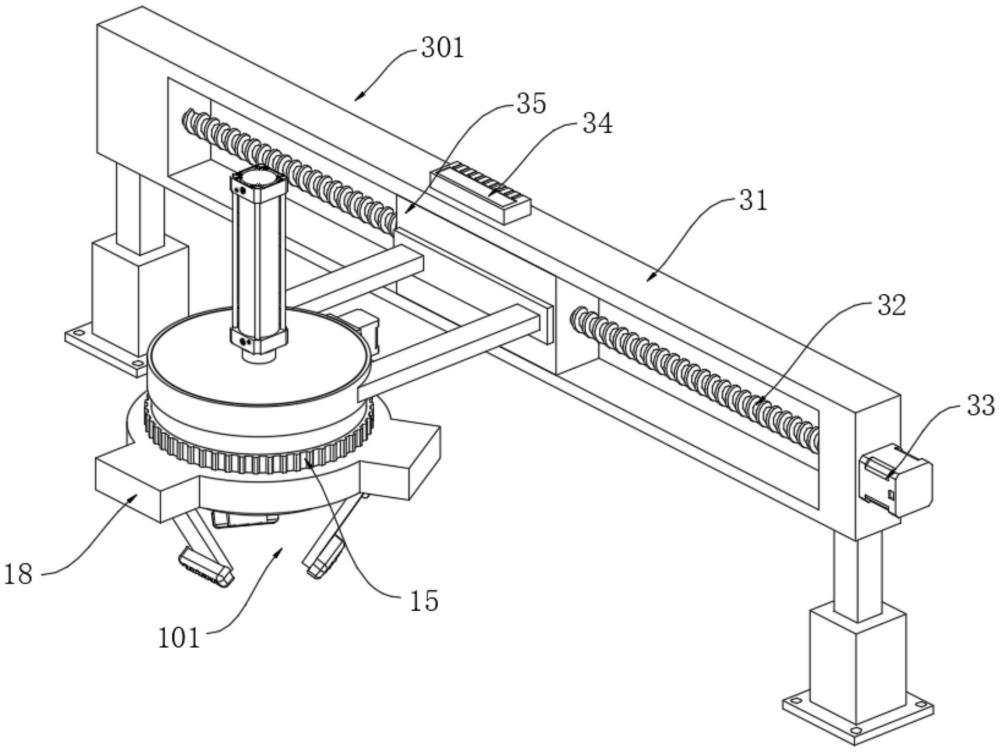 301
35
34
31
32
33
18
15
101