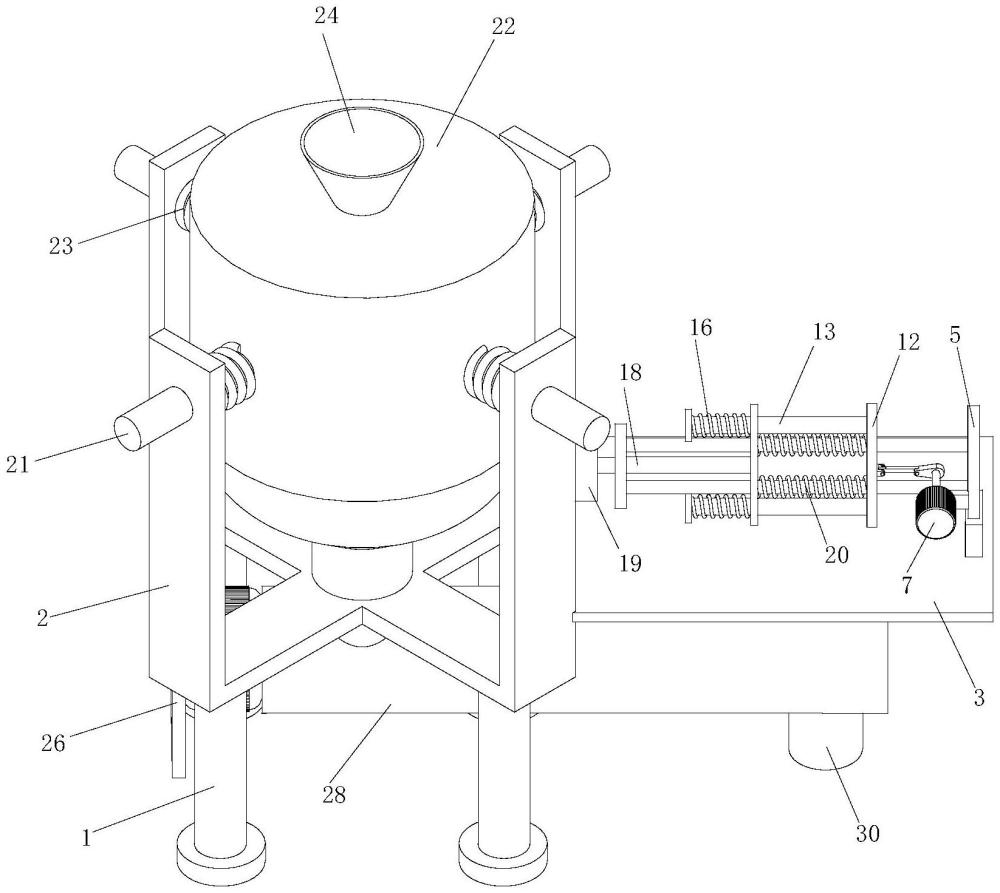 24
22
23
16
13
12
5
18
21
19
20
7
2
3
26
28
1
30