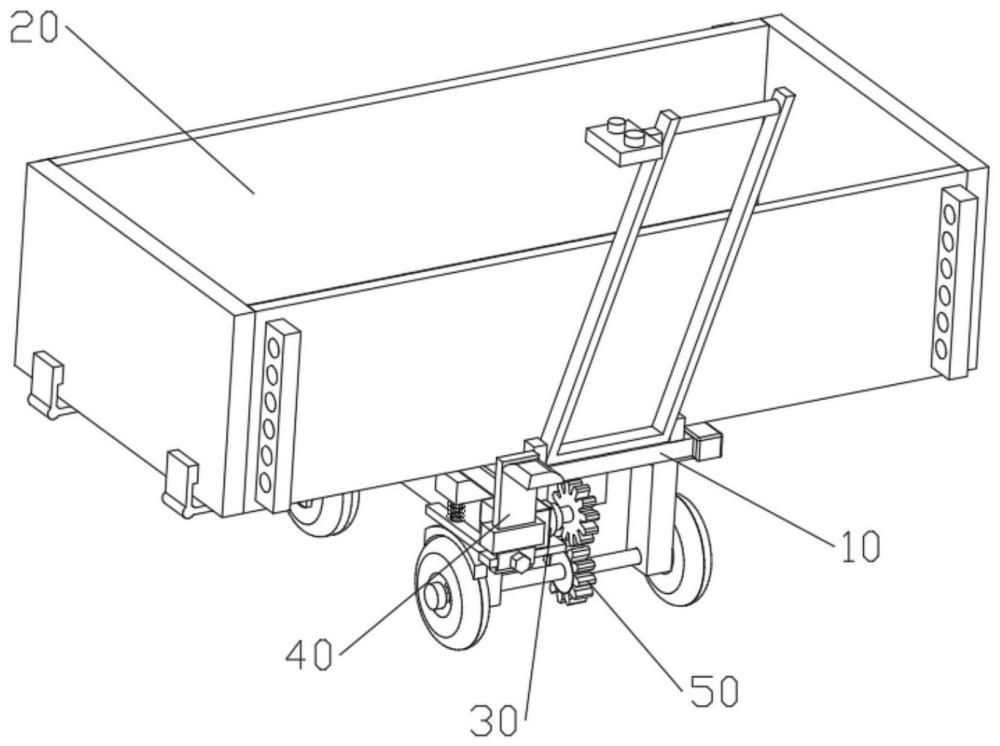 20
10
40
50
30