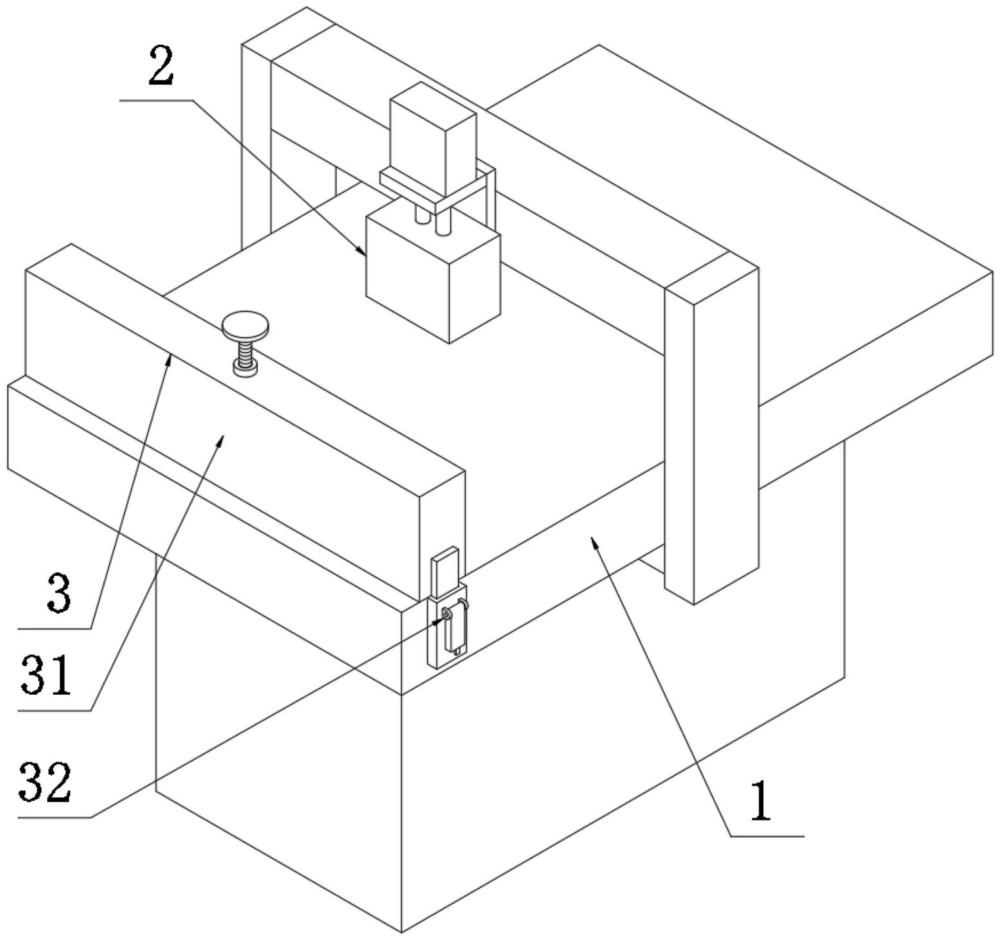 2

3

31

32

1