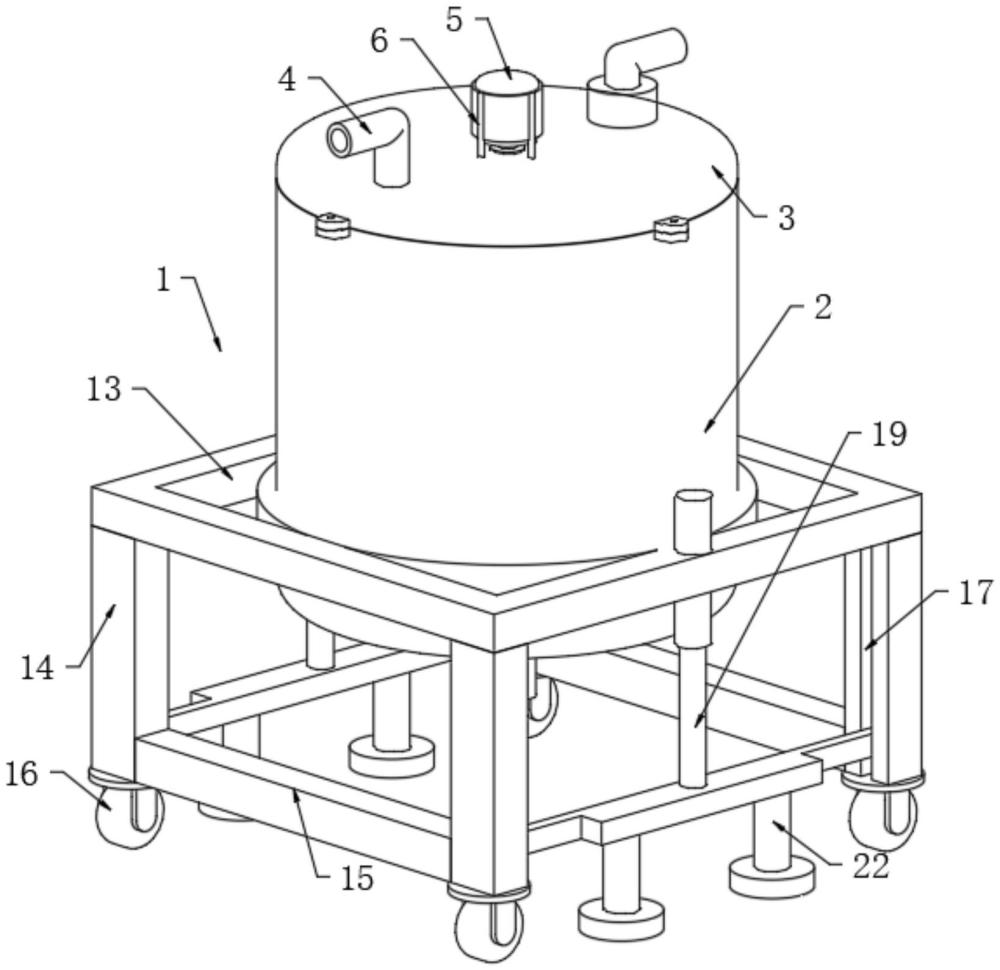 5
6
4
3
1
2
13
19
17
14
16
15
22