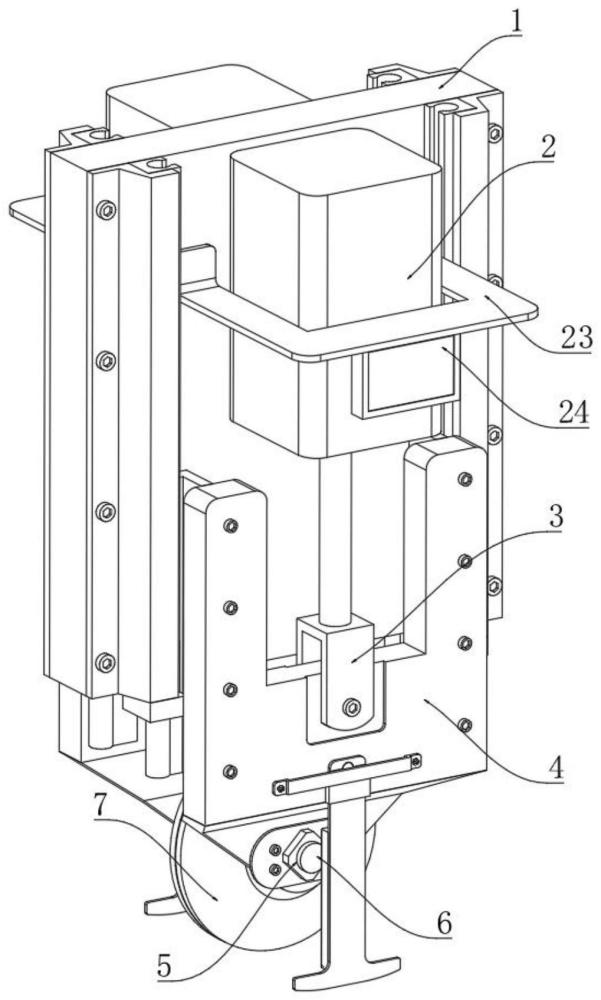 1
2
23
24
3
4
7
6
5