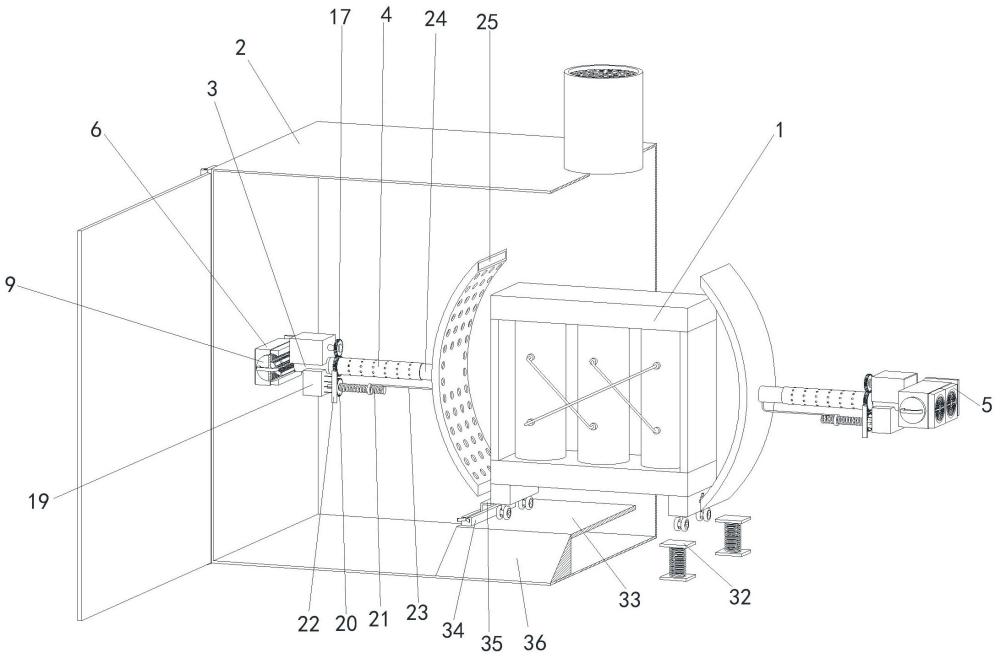 17
4
24
25
2
3
6
1
9
5
19
22
20
21
23
34
35
36
33
32