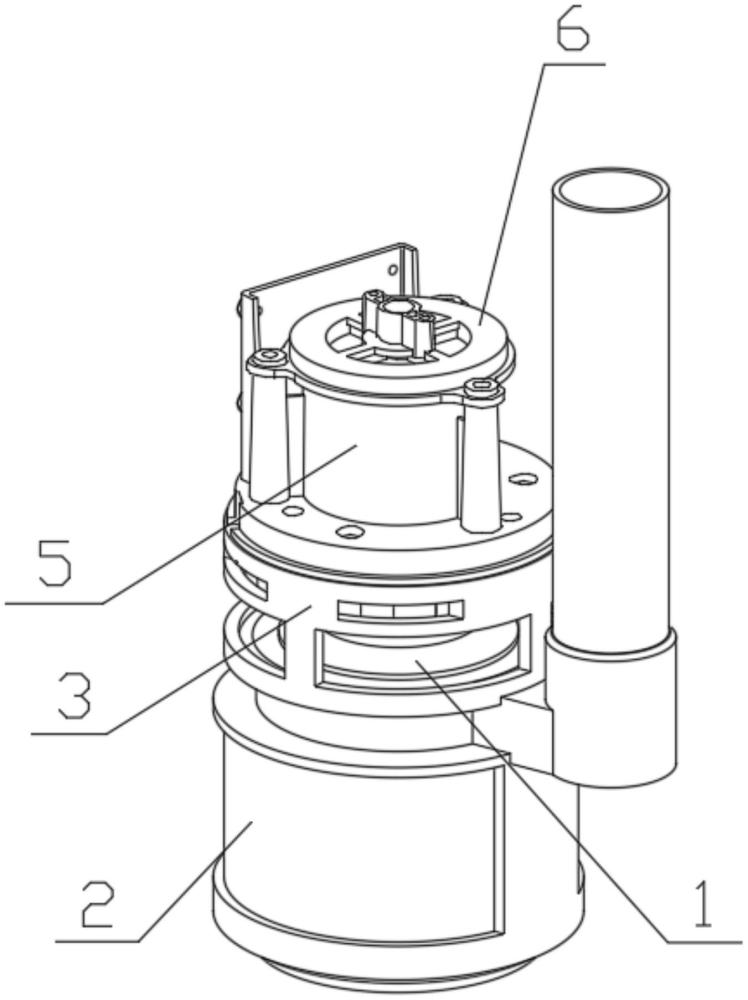 6
5
3
2
1