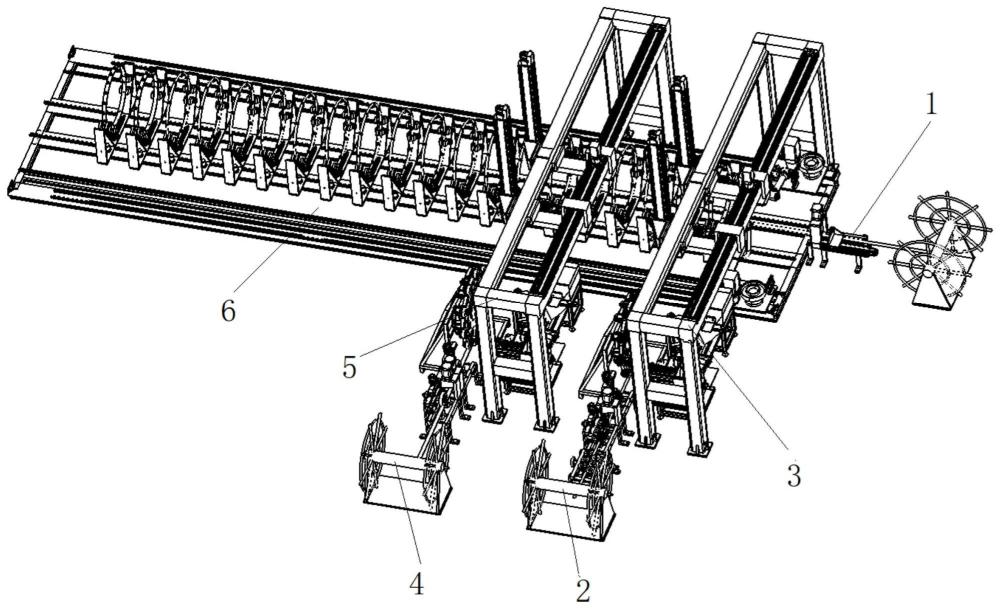 1
6
5
3
4
2