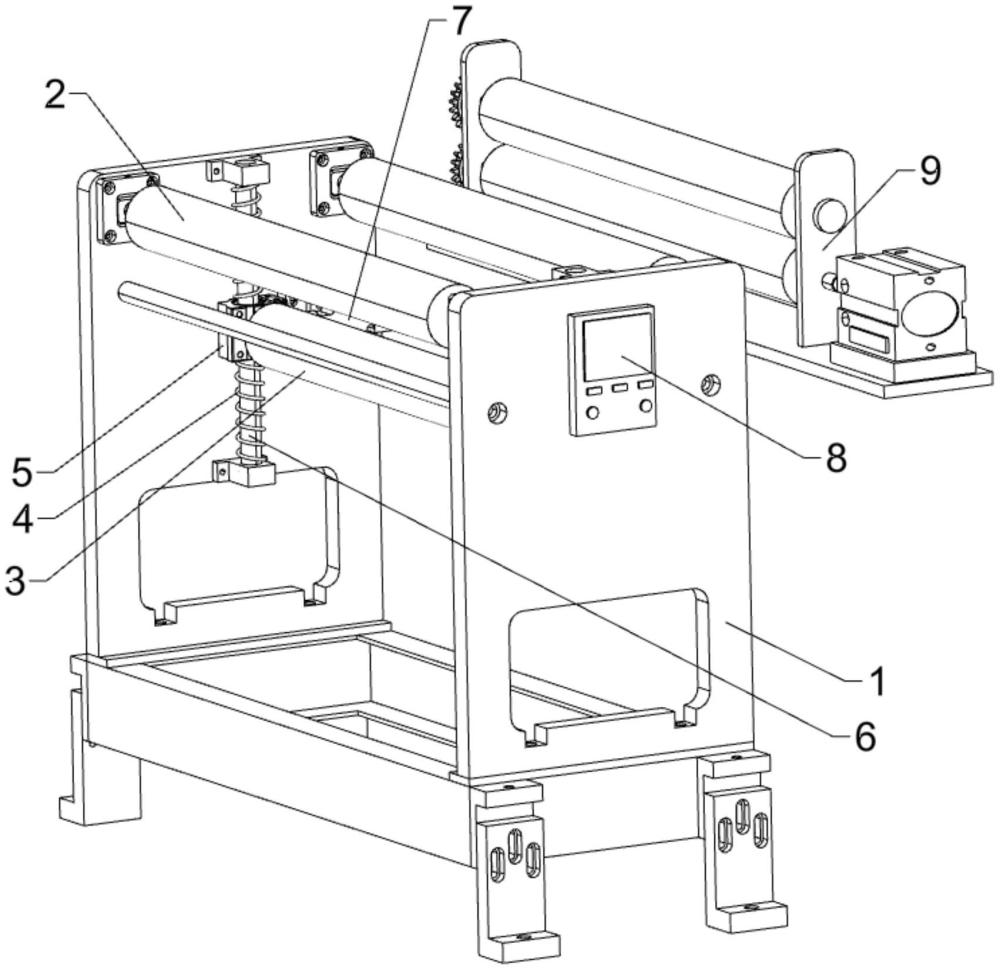 7
2
9
5
4
3
8
1
6