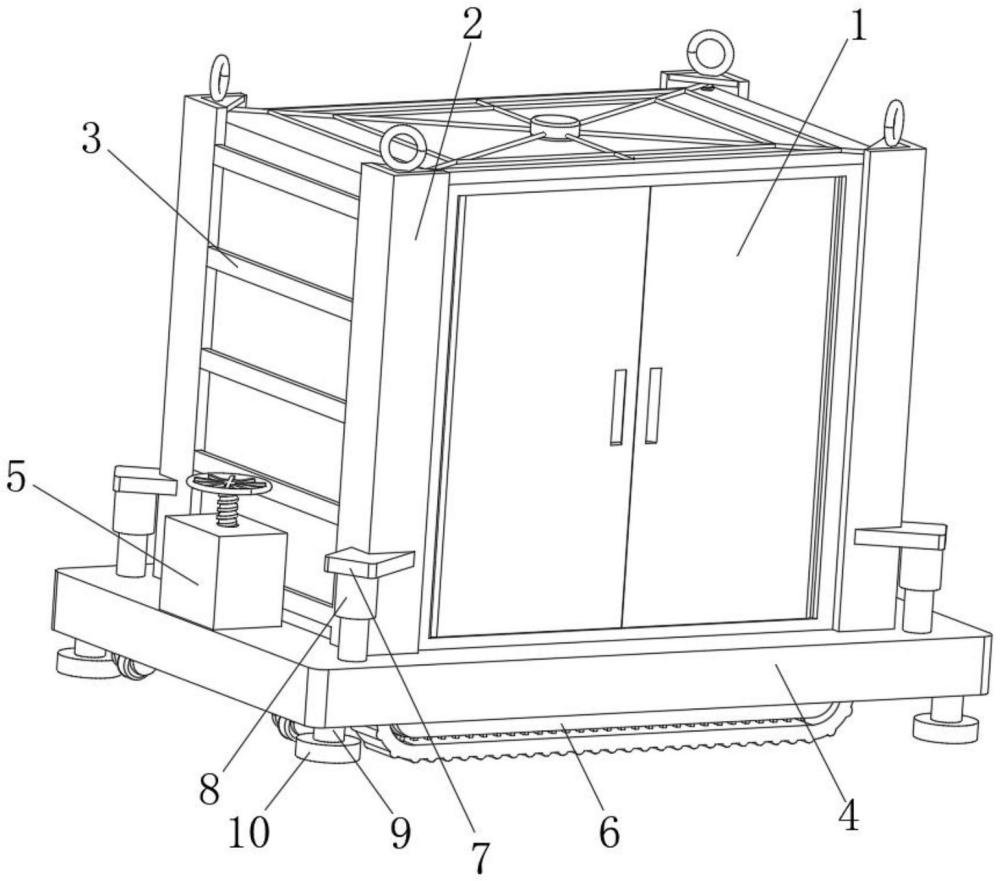 2
1
3
5
8
10
9
7
6
4