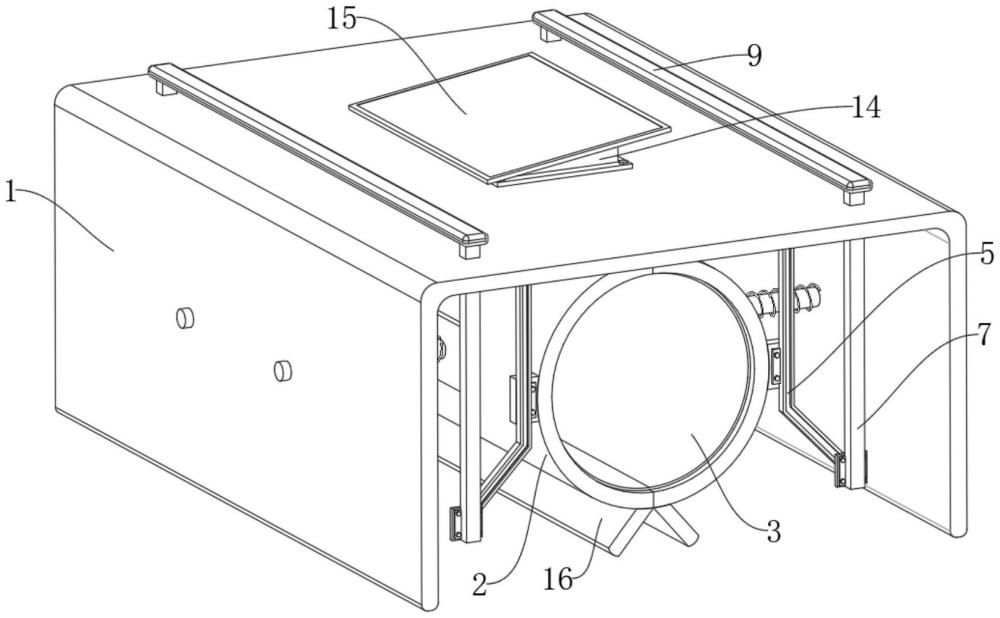 15
9
14
1
5
7
3
2
16