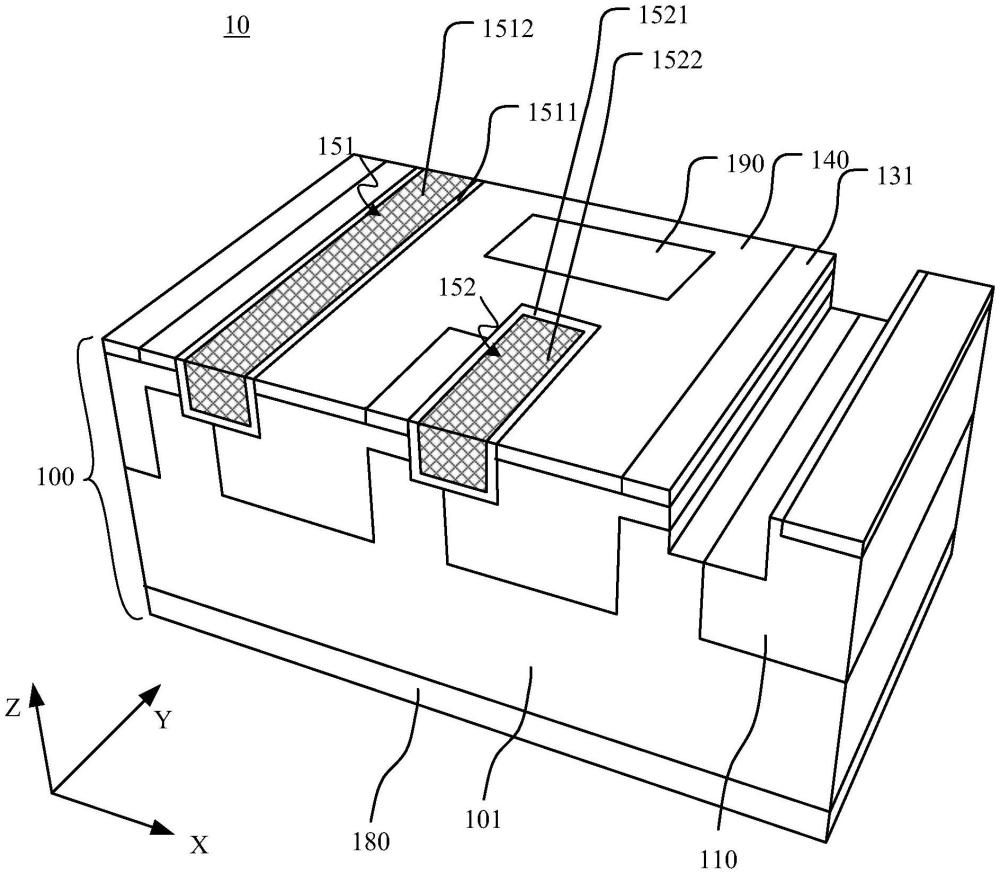 10

1512

1521

1522

1511

151

190

140

131

152

100

Z

Y

X

180

101

110