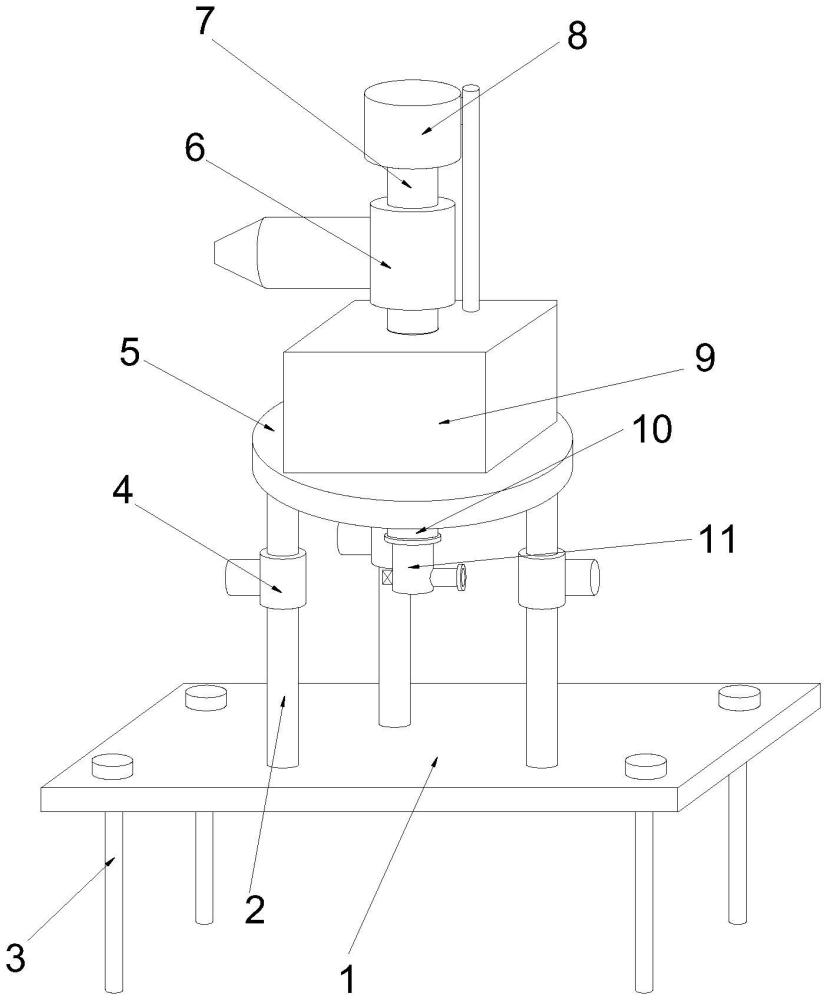 7
8
6
5
9
10
4
11
2
3
1