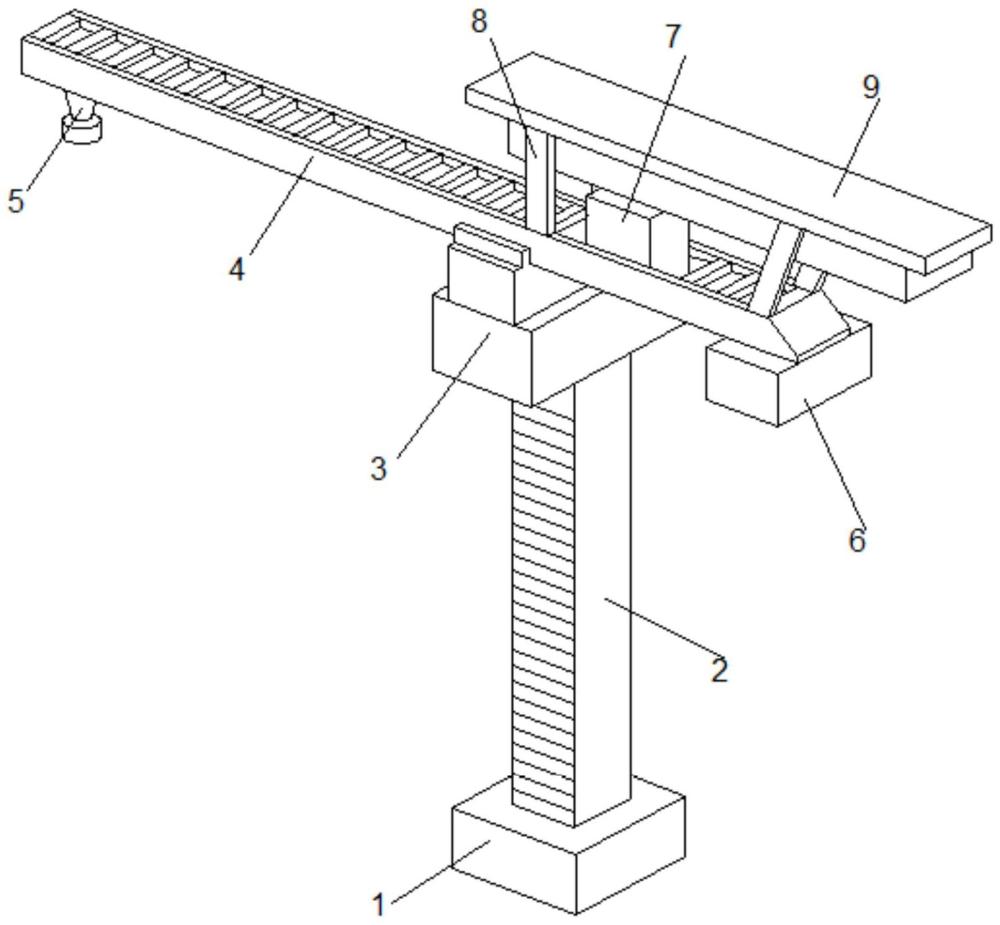 8
7
9
5
4
3
6
2
1