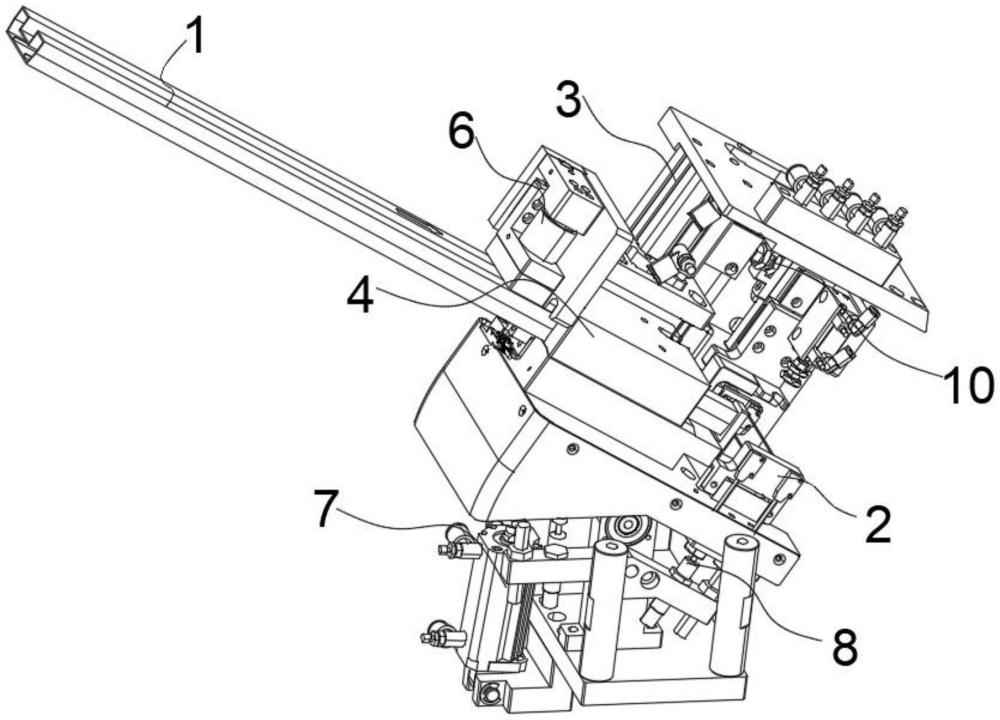 1
3
6
4
10
7
2
8