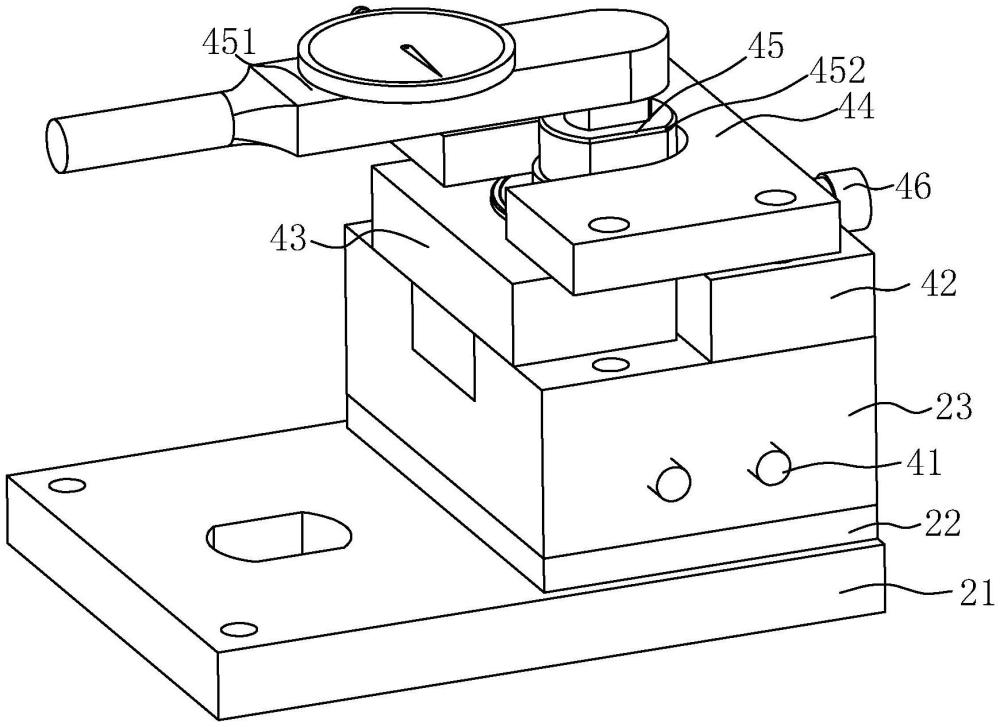 451
45
452
44
46
43
42
23
41
22
21