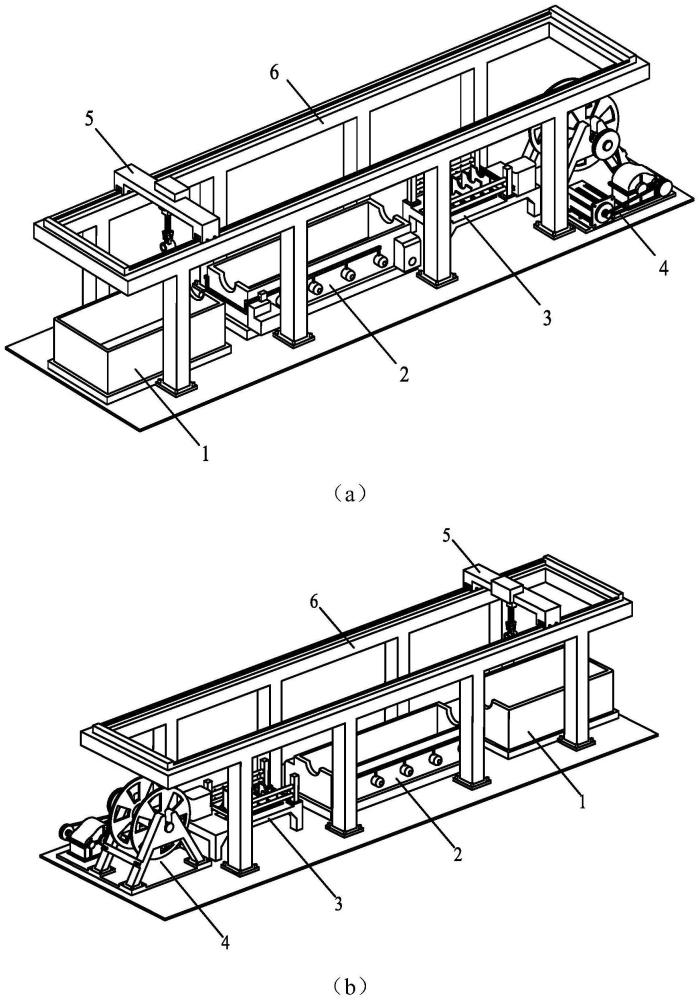 6
5
4
3
2
1
(a)
5
6
1
2
3
4
(b)