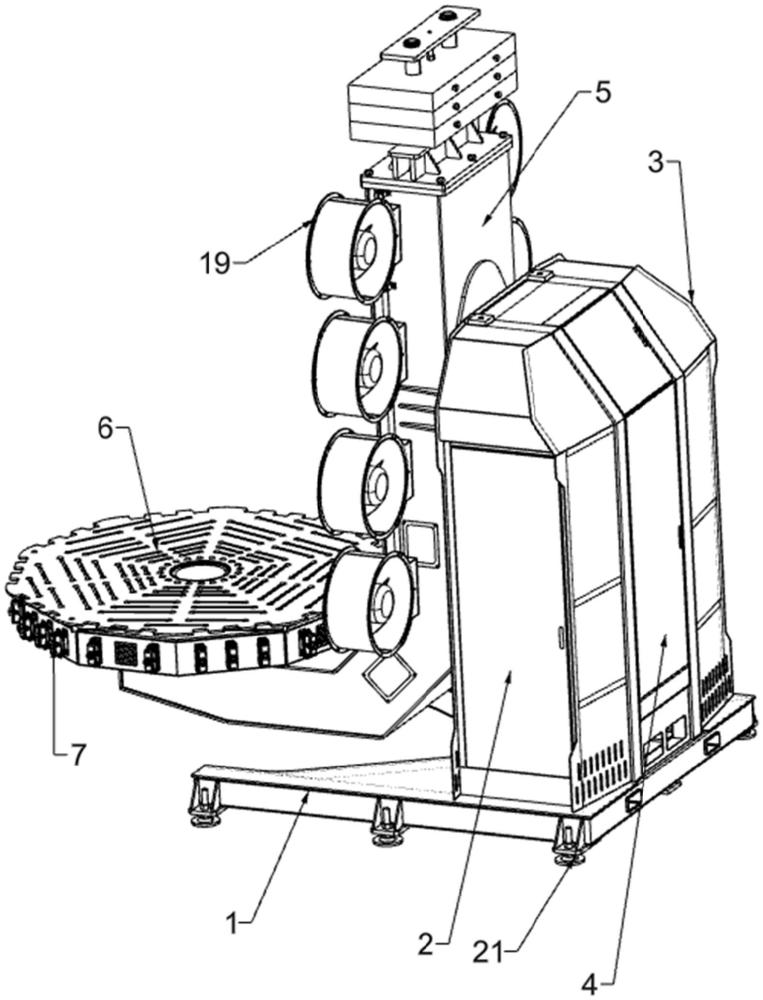 5
3
19
6
7
1
2
21
4