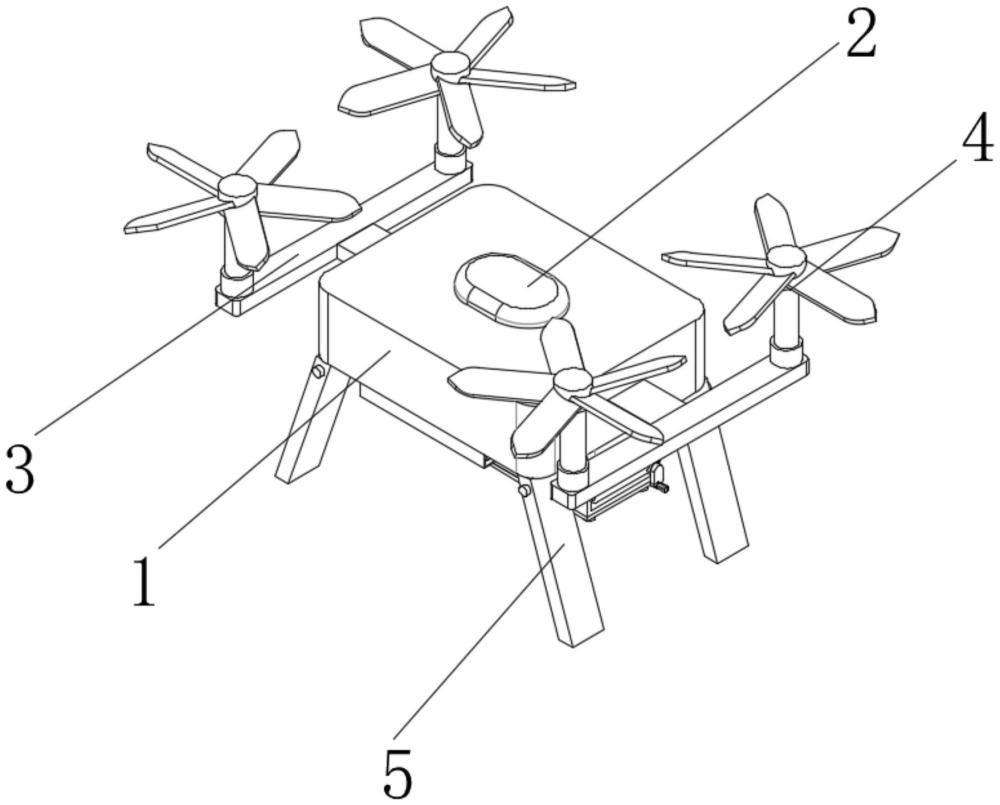 2
4
3
1
5