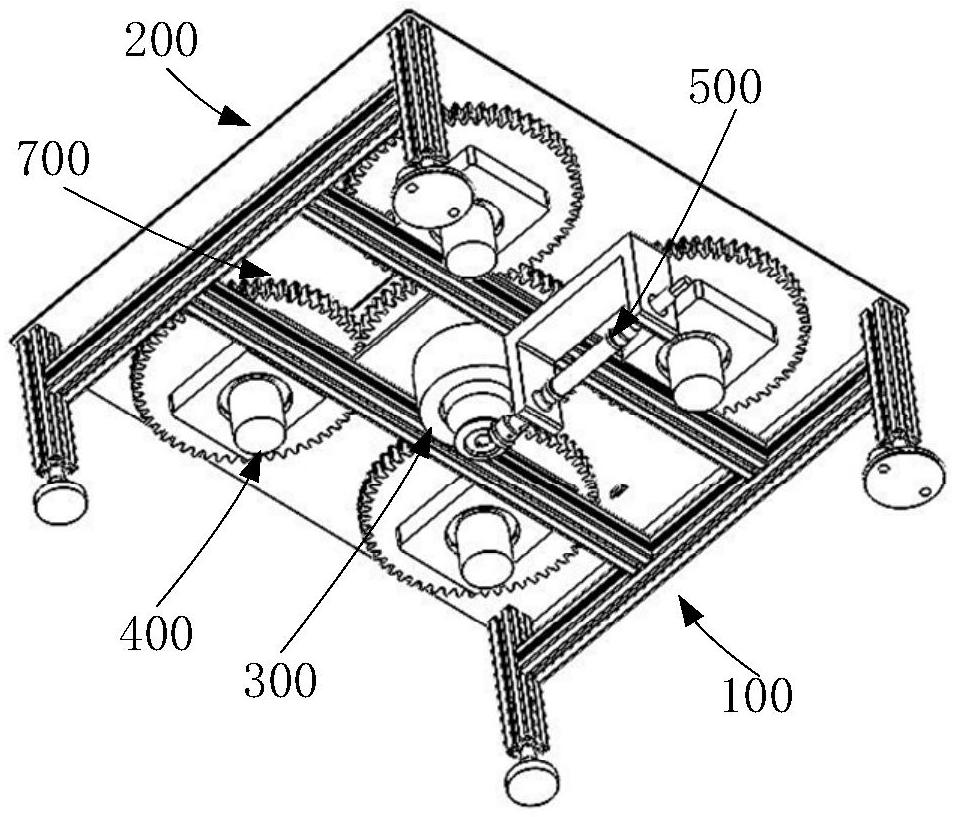 200
500
700
400
300
100