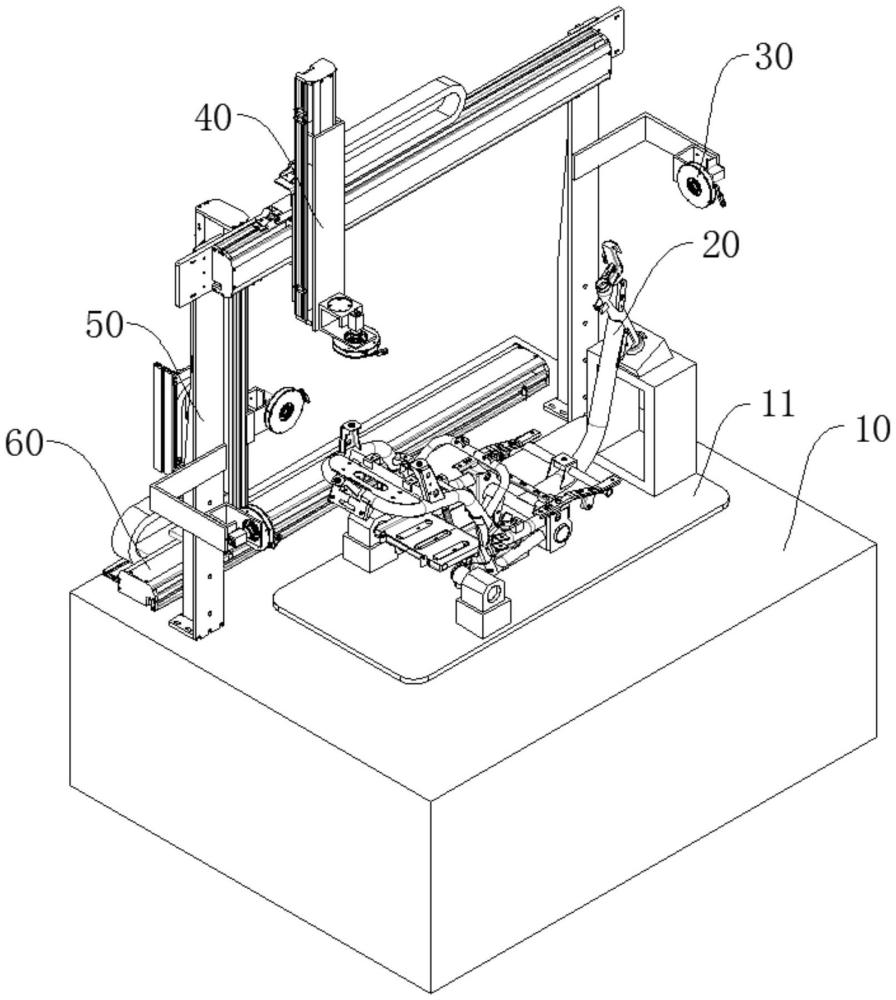 30
40
20
50
11
10
60