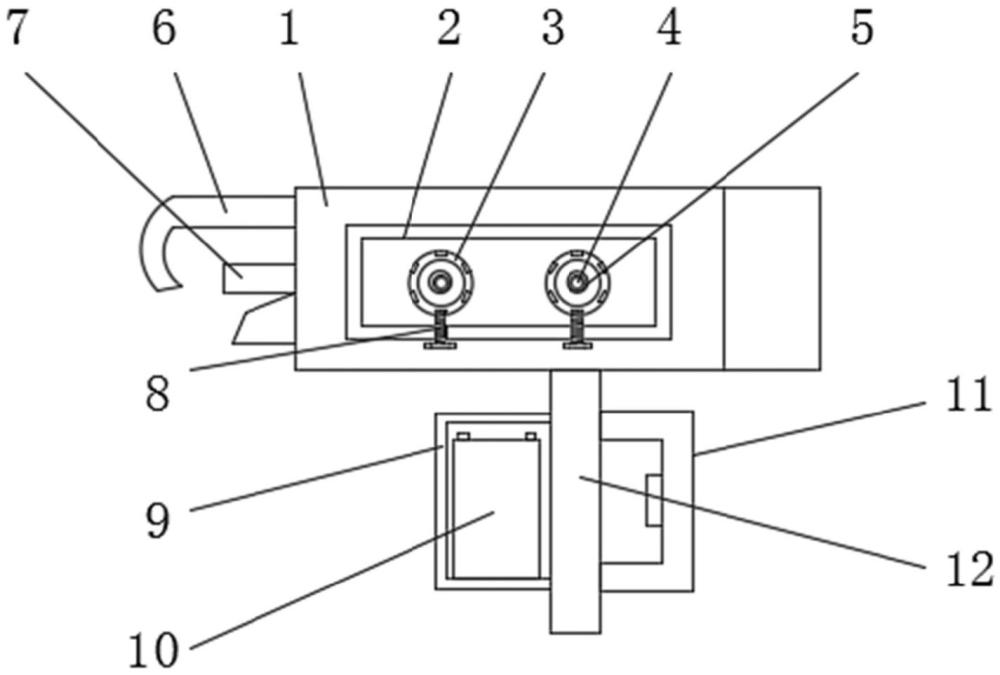 7 6 1 2 3 4 5

8

11

9

12

10