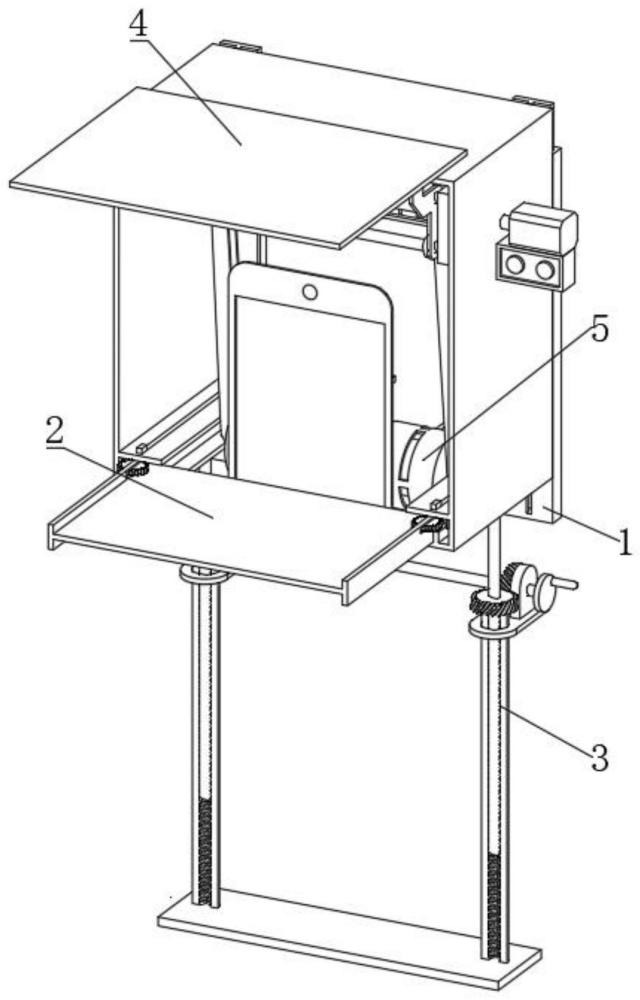 4
5
2
1
3