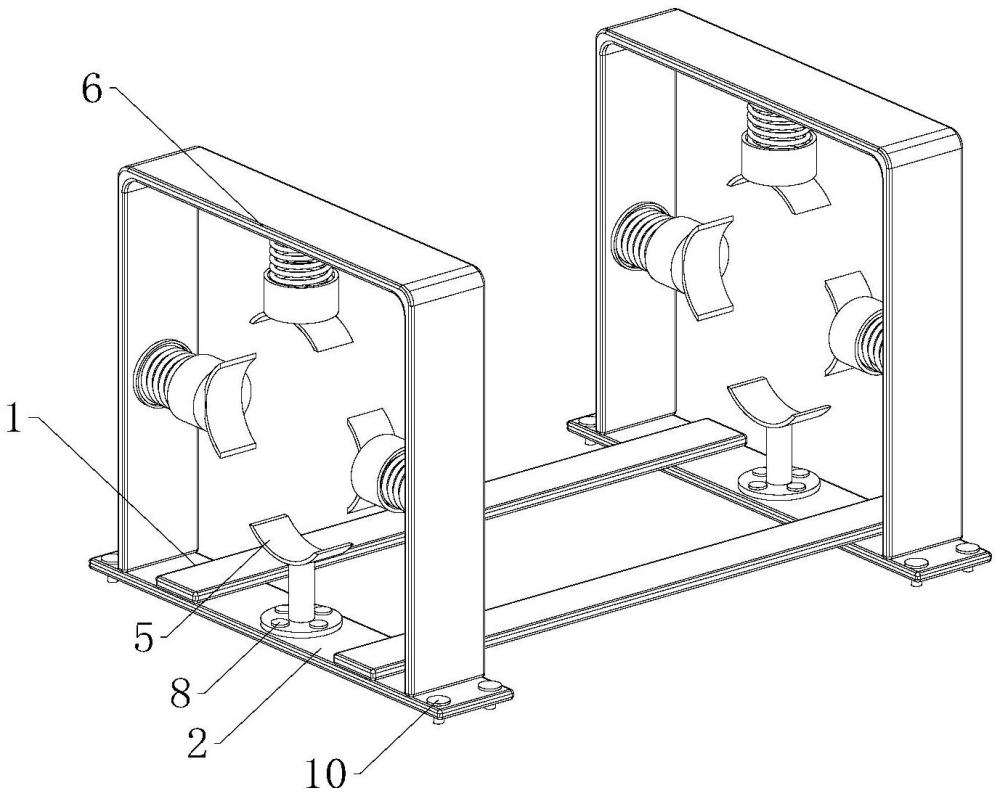 6
1
5
8
2
10