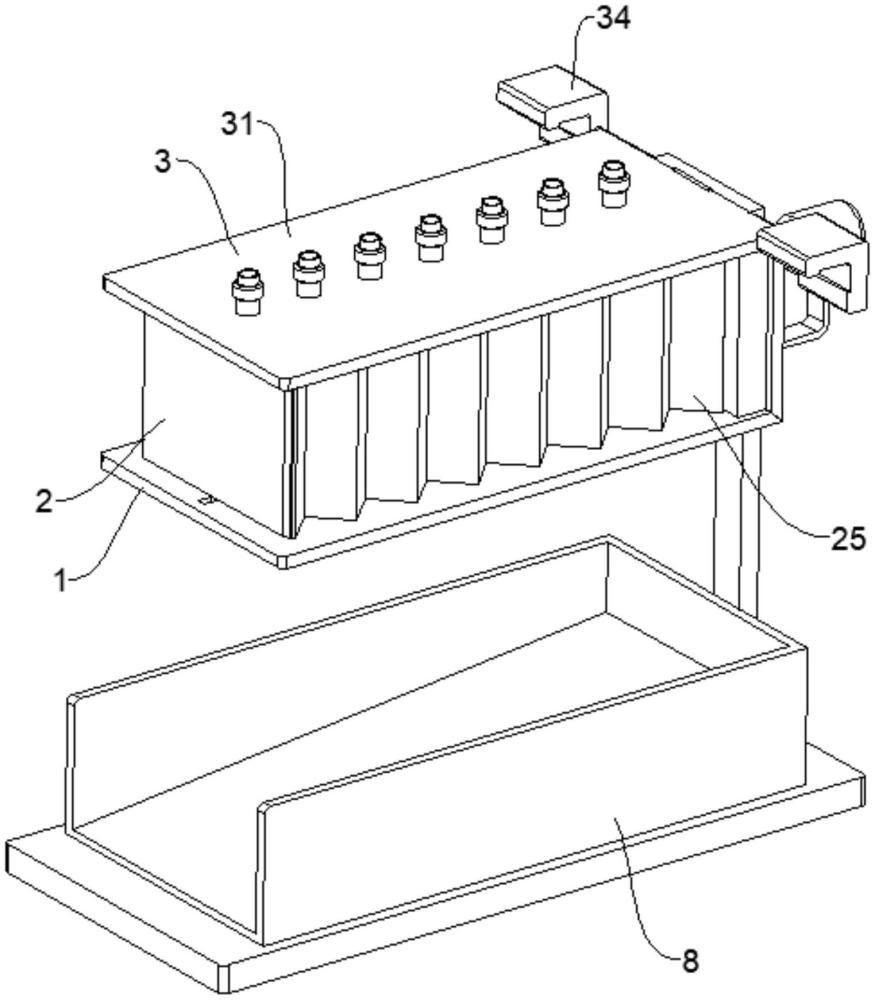 34
31
3
2
1
25
8