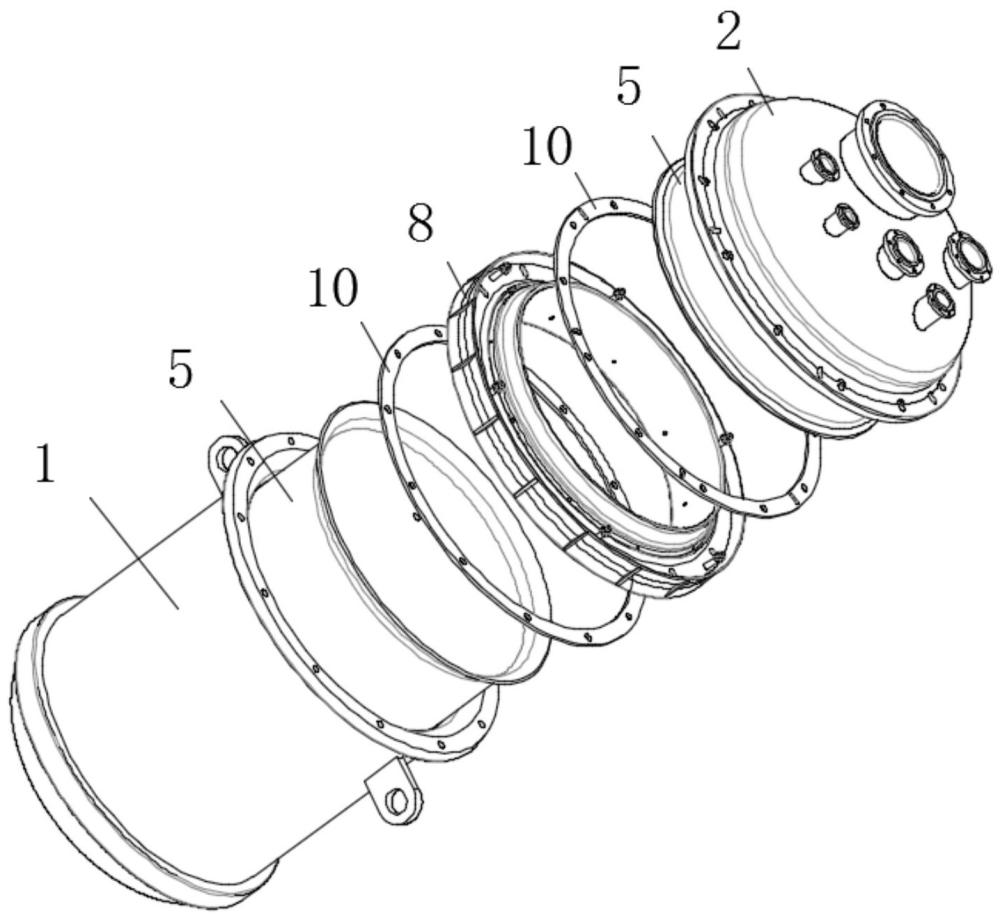 2
5
10
8
10
5
1