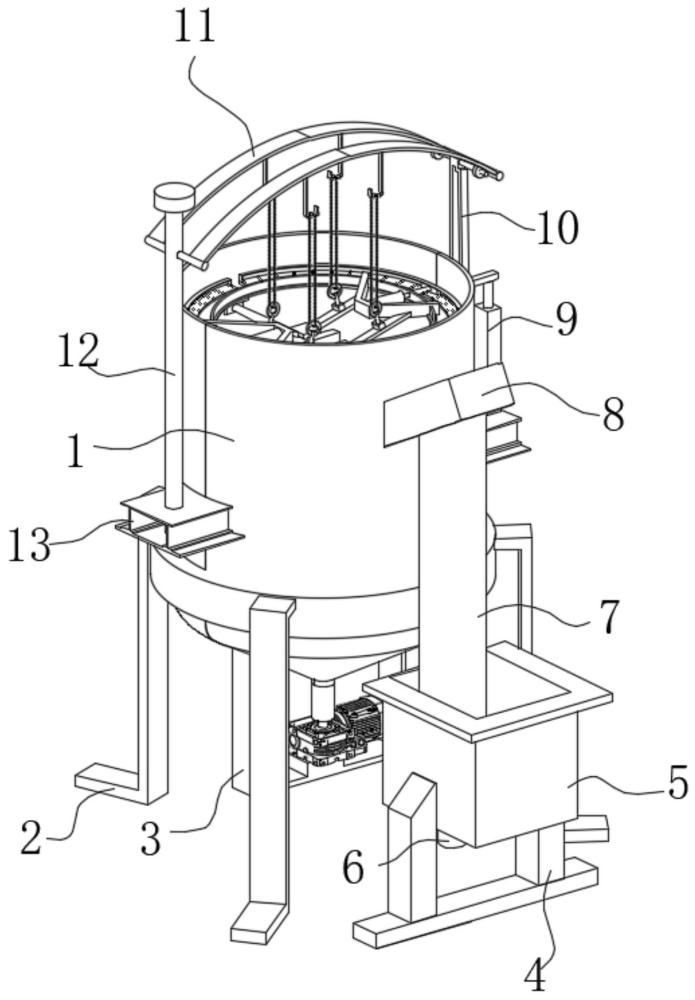 11
10
9
12
8
1
13
7
5
2
3
6
4